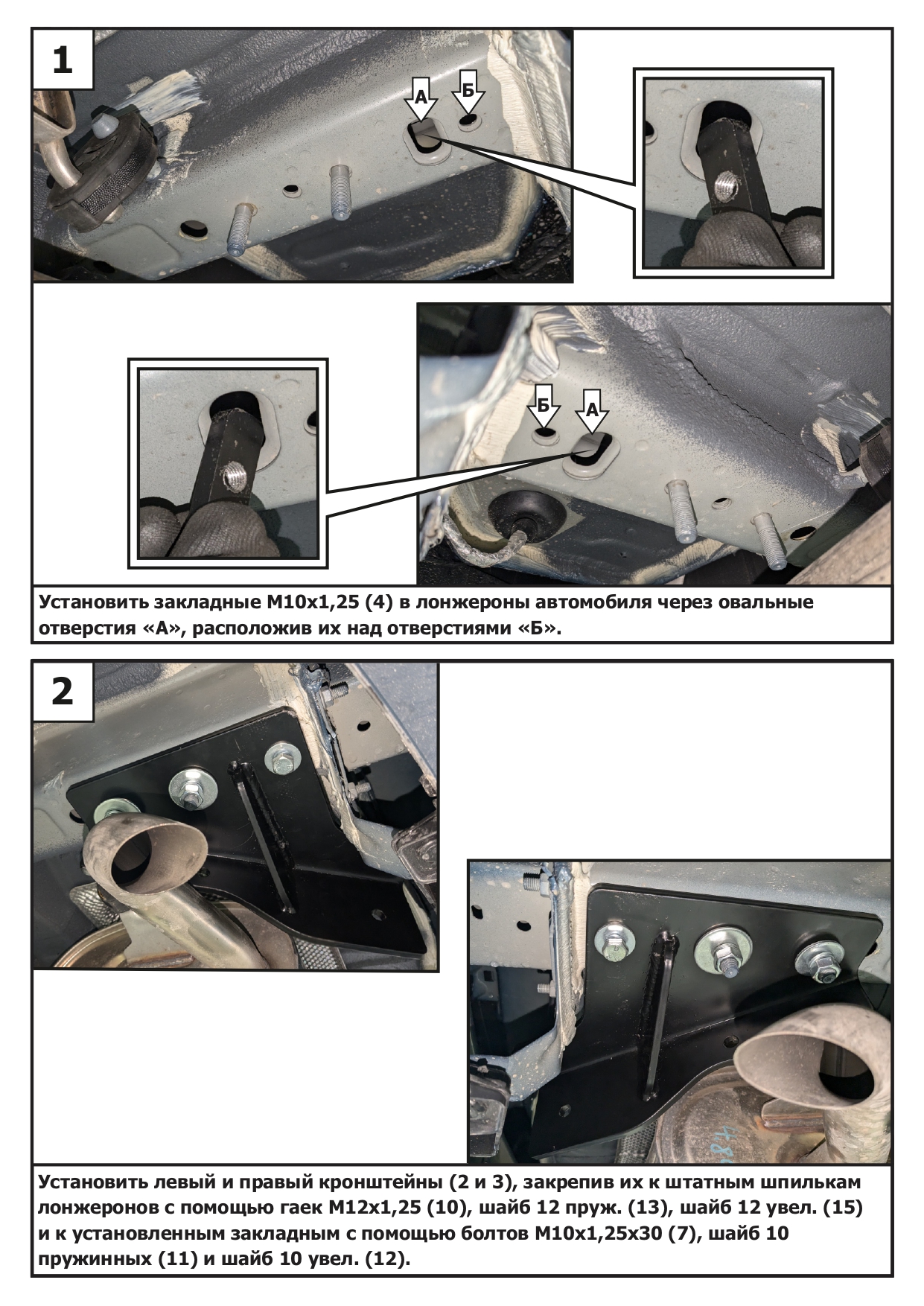 1

А

Б

Б

А

Установить закладные М10х1,25 (4) в лонжероны автомобиля через овальные отверстия «А», расположив их над отверстиями «Б».

2

Установить левый и правый кронштейны (2 и 3), закрепив их к штатным шпилькам лонжеронов с помощью гаек М12х1,25 (10), шайб 12 пруж. (13), шайб 12 увел. (15) и к установленным закладным с помощью болтов М10х1,25х30 (7), шайб 10 пружинных (11) и шайб 10 увел. (12).