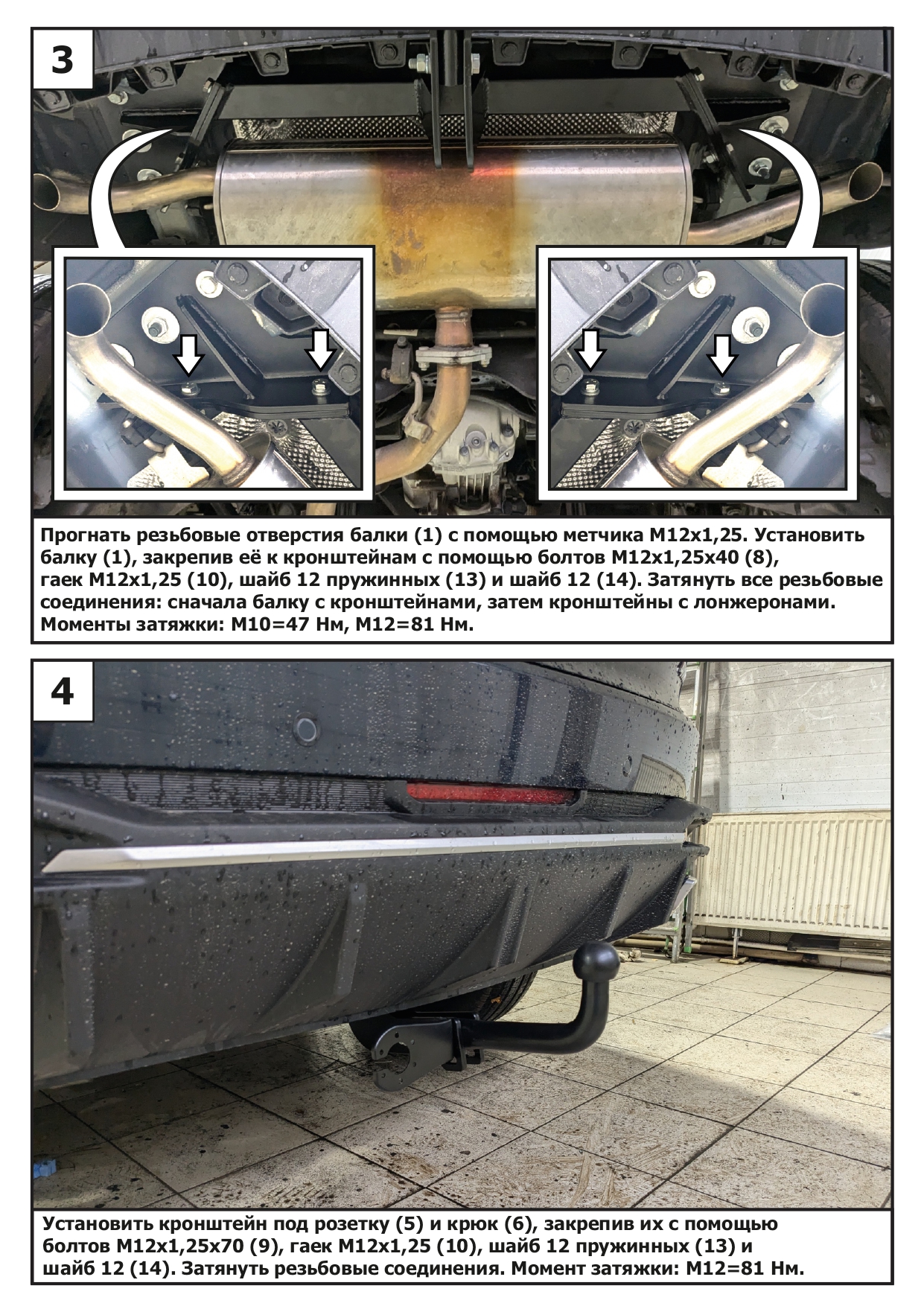 3

Прогнать резьбовые отверстия балки (1) с помощью метчика М12х1,25. Установить балку (1), закрепив её к кронштейнам с помощью болтов М12х1,25х40 (8), гаек М12х1,25 (10), шайб 12 пружинных (13) и шайб 12 (14). Затянуть все резьбовые соединения: сначала балку с кронштейнами, затем кронштейны с лонжеронами. Моменты затяжки: М10=47 Нм, М12=81 Нм.

4

Установить кронштейн под розетку (5) и крюк (6), закрепив их с помощью болтов М12х1,25х70 (9), гаек М12х1,25 (10), шайб 12 пружинных (13) и шайб 12 (14). Затянуть резьбовые соединения. Момент затяжки: М12=81 Нм.