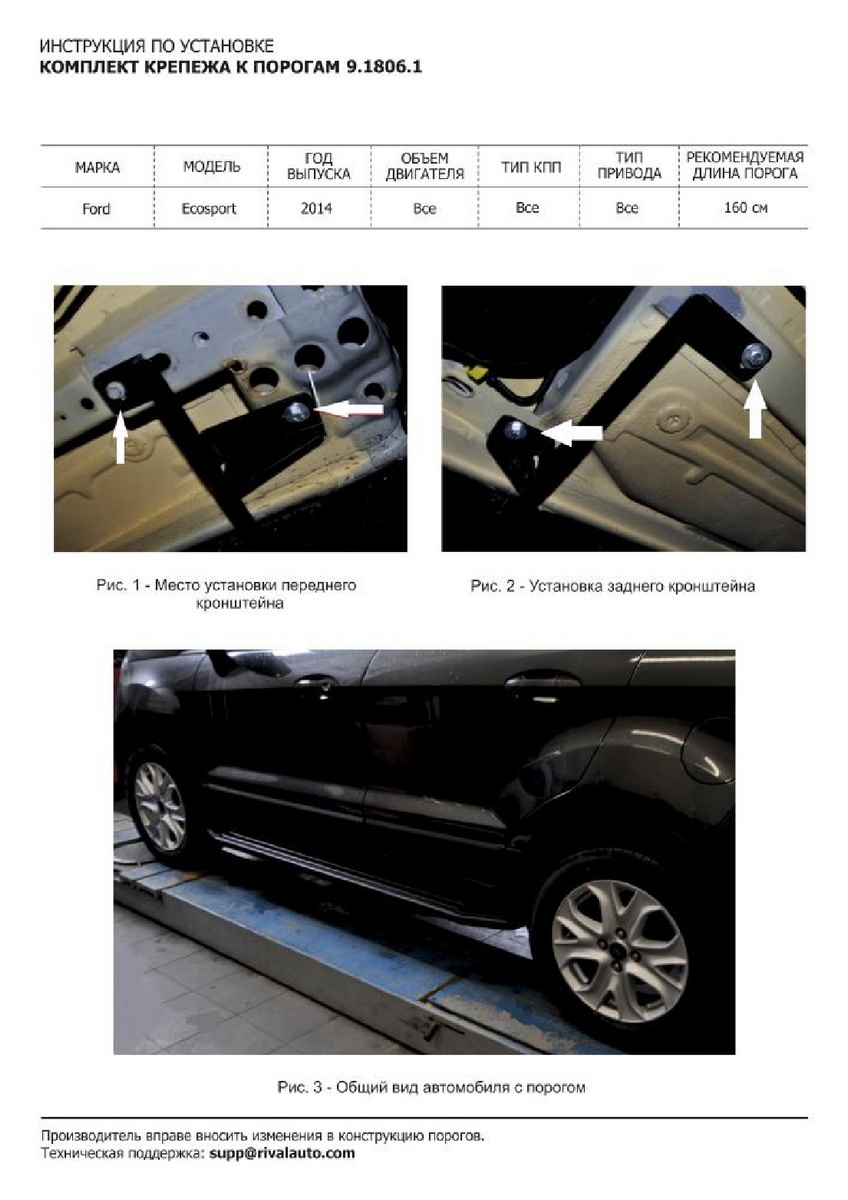 ИНСТРУКЦИЯ ПО УСТАНОВКЕ
КОМПЛЕКТ КРЕПЕЖА К ПОРОГАМ 9.1806.1

| МАРКА | МОДЕЛЬ | ГОД ВЫПУСКА | ОБЪЕМ ДВИГАТЕЛЯ | ТИП КПП | ТИП ПРИВОДА | РЕКОМЕНДУЕМАЯ ДЛИНА ПОРОГА |
|---|---|---|---|---|---|---|
| Ford | Ecosport | 2014 | Все | Все | Все | 160 см |

Рис. 1 - Место установки переднего кронштейна

Рис. 2 - Установка заднего кронштейна

Рис. 3 - Общий вид автомобиля с порогом

Производитель вправе вносить изменения в конструкцию порогов.
Техническая поддержка: supp@rivalauto.com