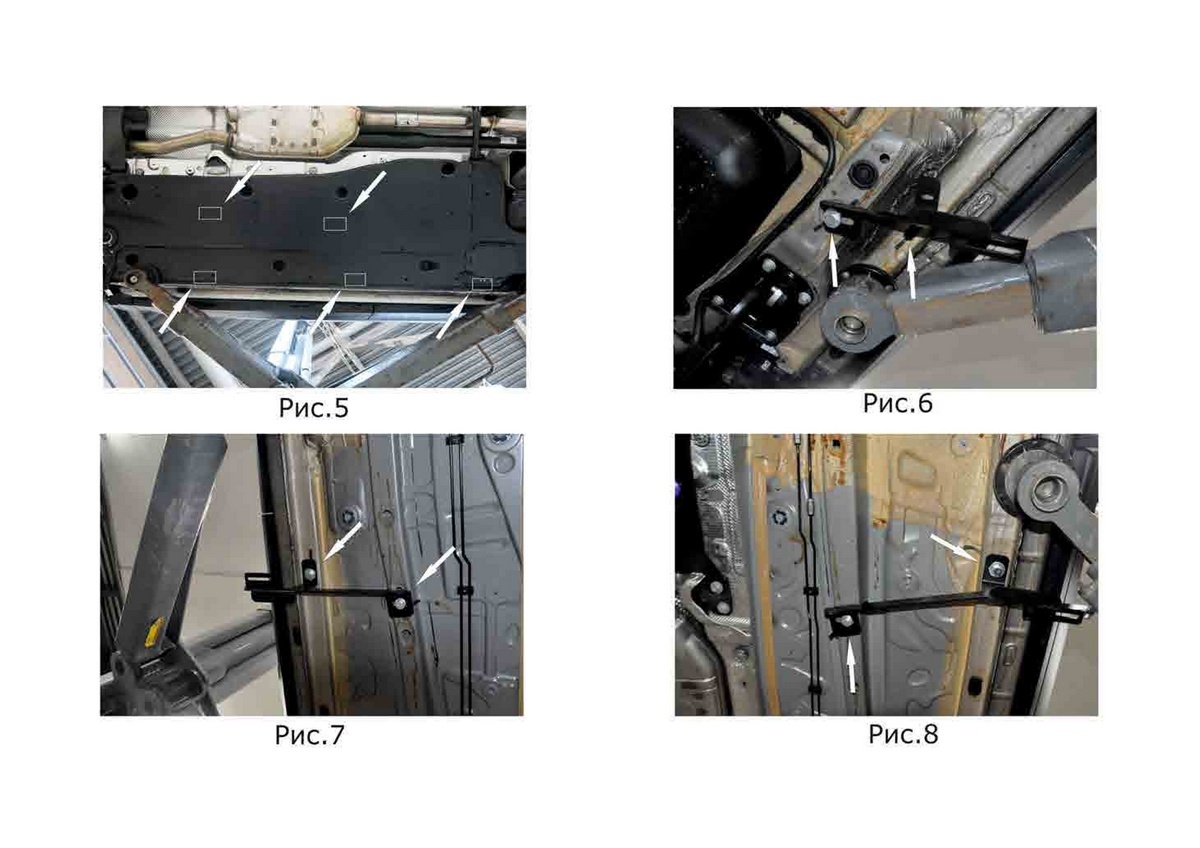 Рис.5

Рис.6

Рис.7

Рис.8