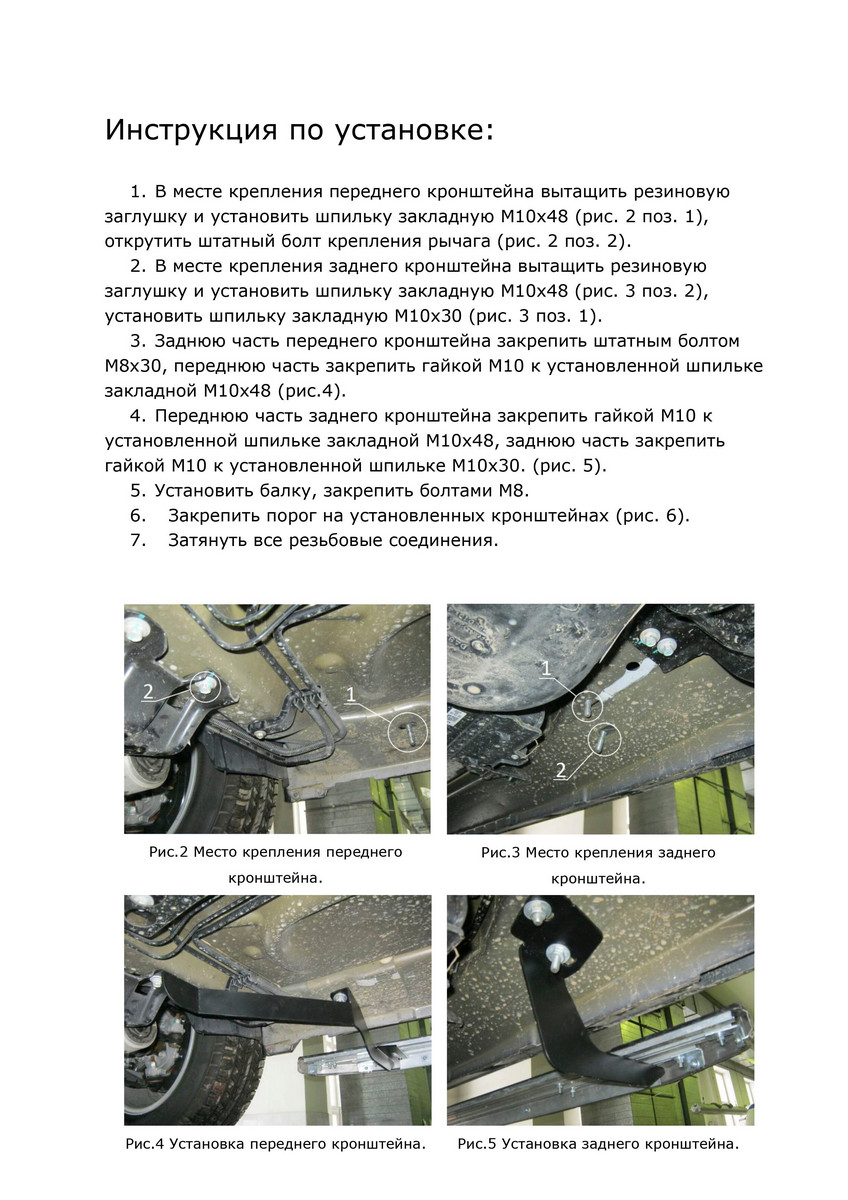 Инструкция по установке:

1. В месте крепления переднего кронштейна вытащить резиновую заглушку и установить шпильку закладную М10х48 (рис. 2 поз. 1), открутить штатный болт крепления рычага (рис. 2 поз. 2).

2. В месте крепления заднего кронштейна вытащить резиновую заглушку и установить шпильку закладную М10х48 (рис. 3 поз. 2), установить шпильку закладную М10х30 (рис. 3 поз. 1).

3. Заднюю часть переднего кронштейна закрепить штатным болтом М8х30, переднюю часть закрепить гайкой М10 к установленной шпильке закладной М10х48 (рис.4).

4. Переднюю часть заднего кронштейна закрепить гайкой М10 к установленной шпильке закладной М10х48, заднюю часть закрепить гайкой М10 к установленной шпильке М10х30. (рис. 5).

5. Установить балку, закрепить болтами М8.

6. Закрепить порог на установленных кронштейнах (рис. 6).

7. Затянуть все резьбовые соединения.

2

1

Рис.2 Место крепления переднего кронштейна.

1

2

Рис.3 Место крепления заднего кронштейна.

Рис.4 Установка переднего кронштейна.

Рис.5 Установка заднего кронштейна.