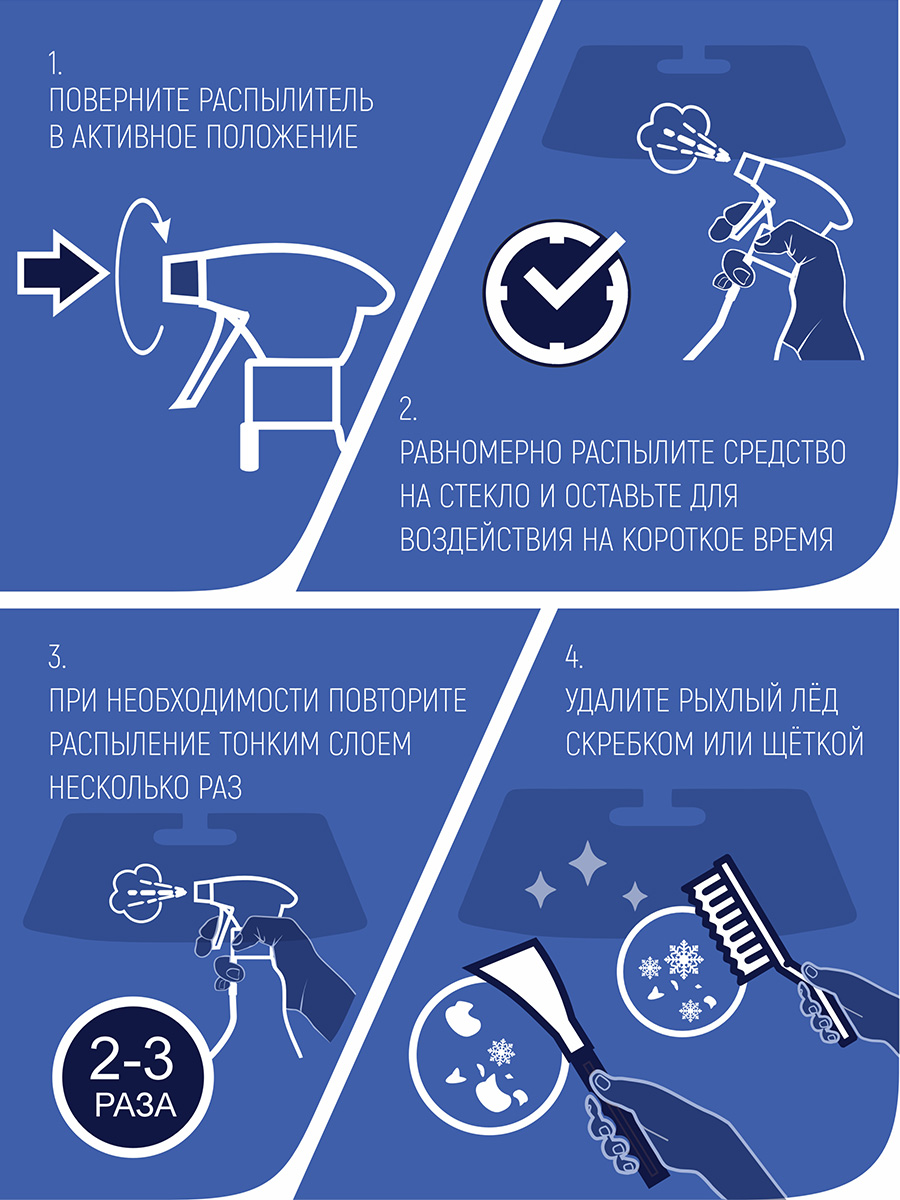 1.
ПОВЕРНИТЕ РАСПЫЛИТЕЛЬ В АКТИВНОЕ ПОЛОЖЕНИЕ

2.
РАВНОМЕРНО РАСПЫЛИТЕ СРЕДСТВО НА СТЕКЛО И ОСТАВЬТЕ ДЛЯ ВОЗДЕЙСТВИЯ НА КОРОТКОЕ ВРЕМЯ

3.
ПРИ НЕОБХОДИМОСТИ ПОВТОРИТЕ РАСПЫЛЕНИЕ ТОНКИМ СЛОЕМ НЕСКОЛЬКО РАЗ

2-3
РАЗА

4.
УДАЛИТЕ РЫХЛЫЙ ЛЁД СКРЕБКОМ ИЛИ ЩЁТКОЙ