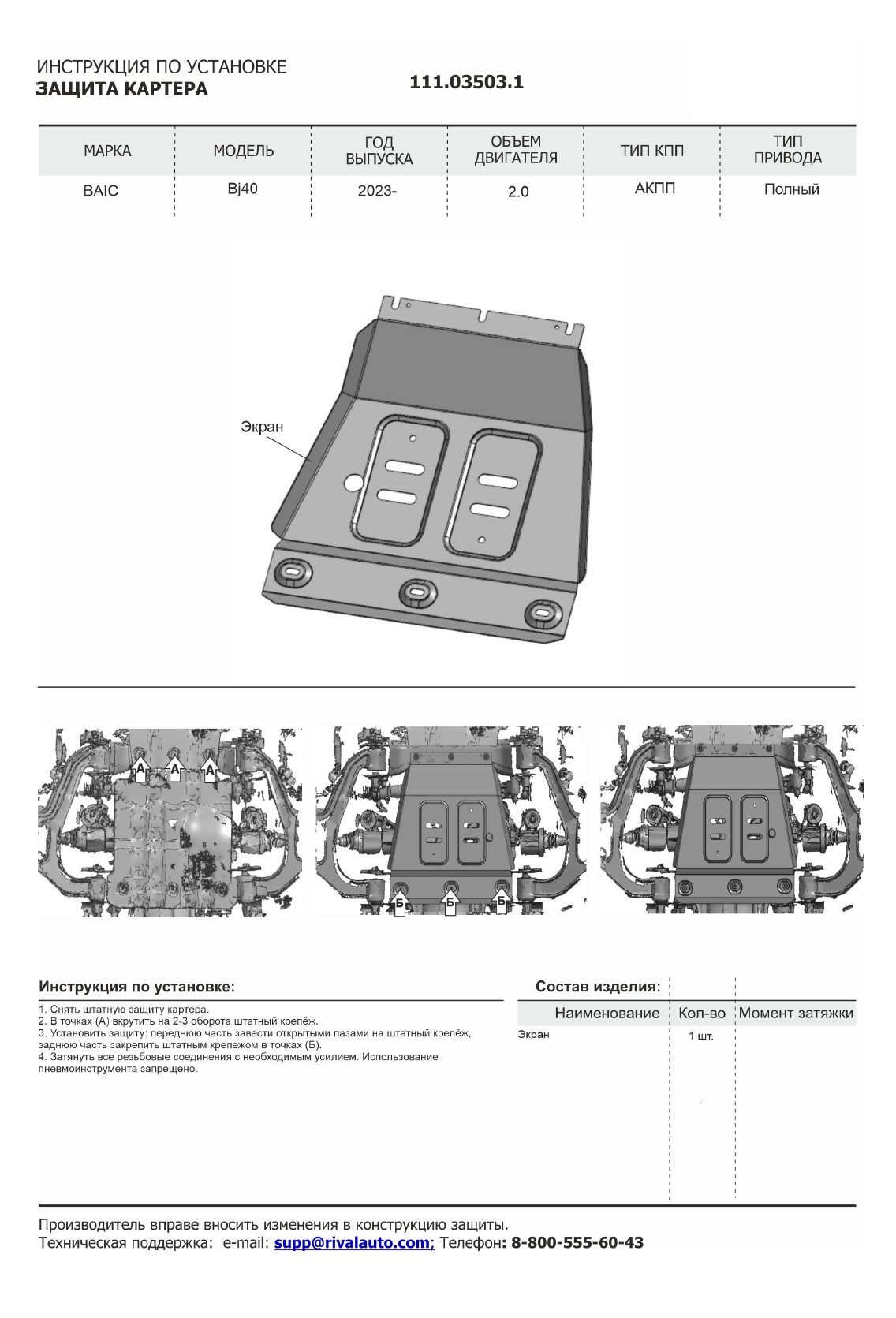 ИНСТРУКЦИЯ ПО УСТАНОВКЕ
ЗАЩИТА КАРТЕРА

111.03503.1

| МАРКА | МОДЕЛЬ | ГОД ВЫПУСКА | ОБЪЕМ ДВИГАТЕЛЯ | ТИП КПП | ТИП ПРИВОДА |
|---|---|---|---|---|---|
| BAIC | Bj40 | 2023- | 2.0 | АКПП | Полный |

Экран

А А А

Б Б Б

Инструкция по установке:

1. Снять штатную защиту картера.
2. В точках (А) вкрутить на 2-3 оборота штатный крепёж.
3. Установить защиту: переднюю часть завести открытыми пазами на штатный крепёж, заднюю часть закрепить штатным крепежом в точках (Б).
4. Затянуть все резьбовые соединения с необходимым усилием. Использование пневмоинструмента запрещено.

Состав изделия:

| Наименование | Кол-во | Момент затяжки |
|---|---|---|
| Экран | 1 шт. | |

Производитель вправе вносить изменения в конструкцию защиты.
Техническая поддержка: e-mail: supp@rivalauto.com; Телефон: 8-800-555-60-43