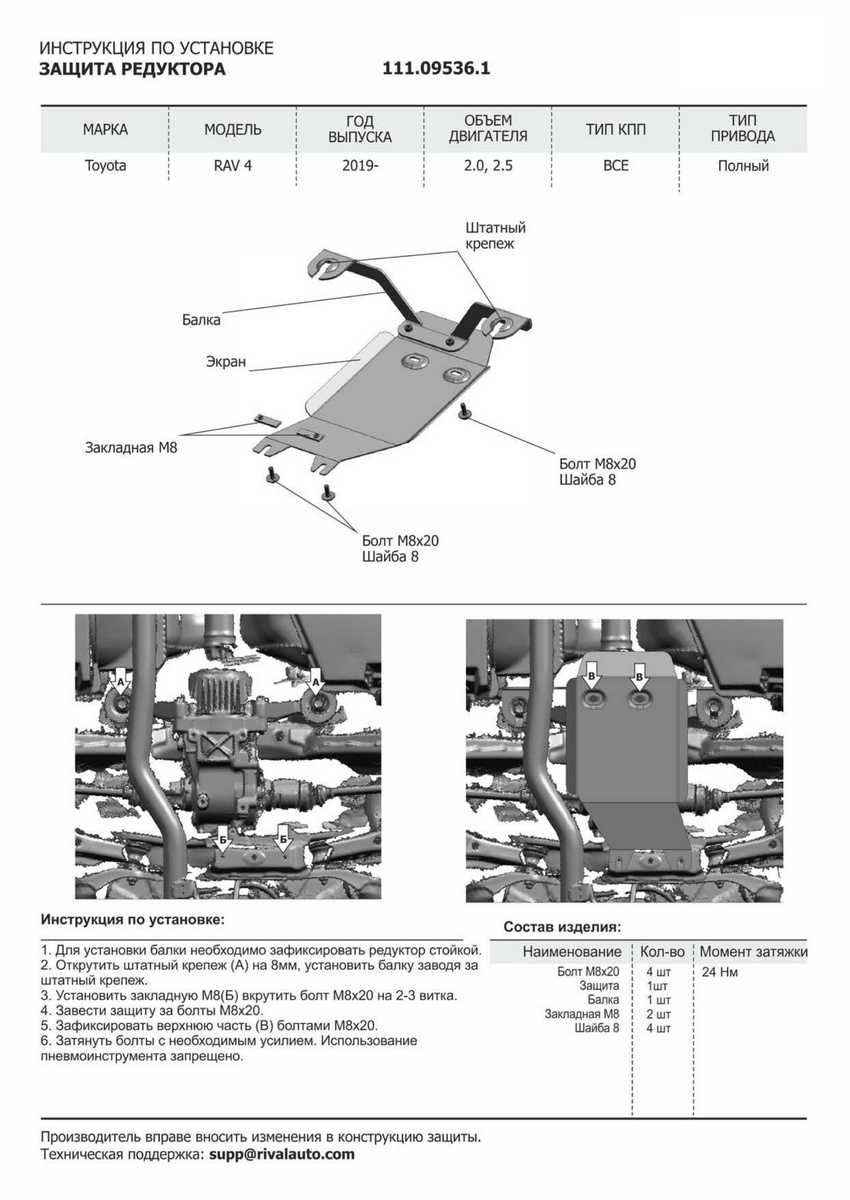 ИНСТРУКЦИЯ ПО УСТАНОВКЕ
ЗАЩИТА РЕДУКТОРА 111.09536.1

| МАРКА | МОДЕЛЬ | ГОД ВЫПУСКА | ОБЪЕМ ДВИГАТЕЛЯ | ТИП КПП | ТИП ПРИВОДА |
|---|---|---|---|---|---|
| Toyota | RAV 4 | 2019- | 2.0, 2.5 | ВСЕ | Полный |

Штатный крепеж

Балка

Экран

Закладная М8

Болт М8х20
Шайба 8

Болт М8х20
Шайба 8

А
А
Б
Б

В
В

Инструкция по установке:

1. Для установки балки необходимо зафиксировать редуктор стойкой.
2. Открутить штатный крепеж (А) на 8мм, установить балку заводя за штатный крепеж.
3. Установить закладную М8(Б) вкрутить болт М8х20 на 2-3 витка.
4. Завести защиту за болты М8х20.
5. Зафиксировать верхнюю часть (В) болтами М8х20.
6. Затянуть болты с необходимым усилием. Использование пневмоинструмента запрещено.

Состав изделия:

| Наименование | Кол-во | Момент затяжки |
|---|---|---|
| Болт М8х20 | 4 шт | 24 Нм |
| Защита | 1шт | |
| Балка | 1 шт | |
| Закладная М8 | 2 шт | |
| Шайба 8 | 4 шт | |

Производитель вправе вносить изменения в конструкцию защиты.
Техническая поддержка: supp@rivalauto.com