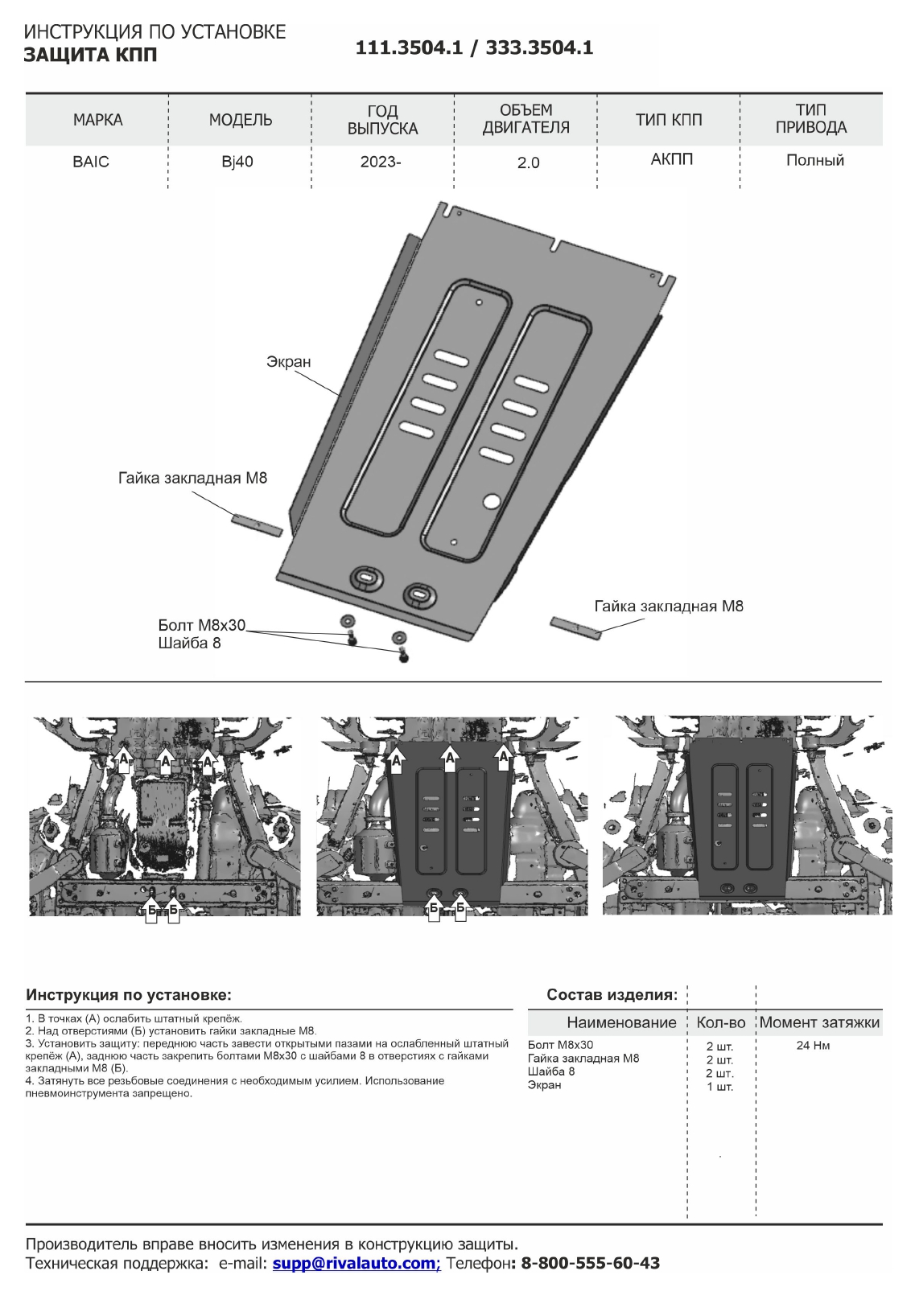 ИНСТРУКЦИЯ ПО УСТАНОВКЕ
ЗАЩИТА КПП

111.3504.1 / 333.3504.1

| МАРКА | МОДЕЛЬ | ГОД ВЫПУСКА | ОБЪЕМ ДВИГАТЕЛЯ | ТИП КПП | ТИП ПРИВОДА |
|---|---|---|---|---|---|
| BAIC | Bj40 | 2023- | 2.0 | АКПП | Полный |

Экран

Гайка закладная М8

Гайка закладная М8

Болт М8х30
Шайба 8

А А А
Б Б

А А А
Б Б

Инструкция по установке:

1. В точках (А) ослабить штатный крепёж.
2. Над отверстиями (Б) установить гайки закладные М8.
3. Установить защиту: переднюю часть завести открытыми пазами на ослабленный штатный крепёж (А), заднюю часть закрепить болтами М8х30 с шайбами 8 в отверстиях с гайками закладными М8 (Б).
4. Затянуть все резьбовые соединения с необходимым усилием. Использование пневмоинструмента запрещено.

Состав изделия:

| Наименование | Кол-во | Момент затяжки |
|---|---|---|
| Болт М8х30 | 2 шт. | 24 Нм |
| Гайка закладная М8 | 2 шт. | |
| Шайба 8 | 2 шт. | |
| Экран | 1 шт. | |

Производитель вправе вносить изменения в конструкцию защиты.
Техническая поддержка: e-mail: supp@rivalauto.com; Телефон: 8-800-555-60-43