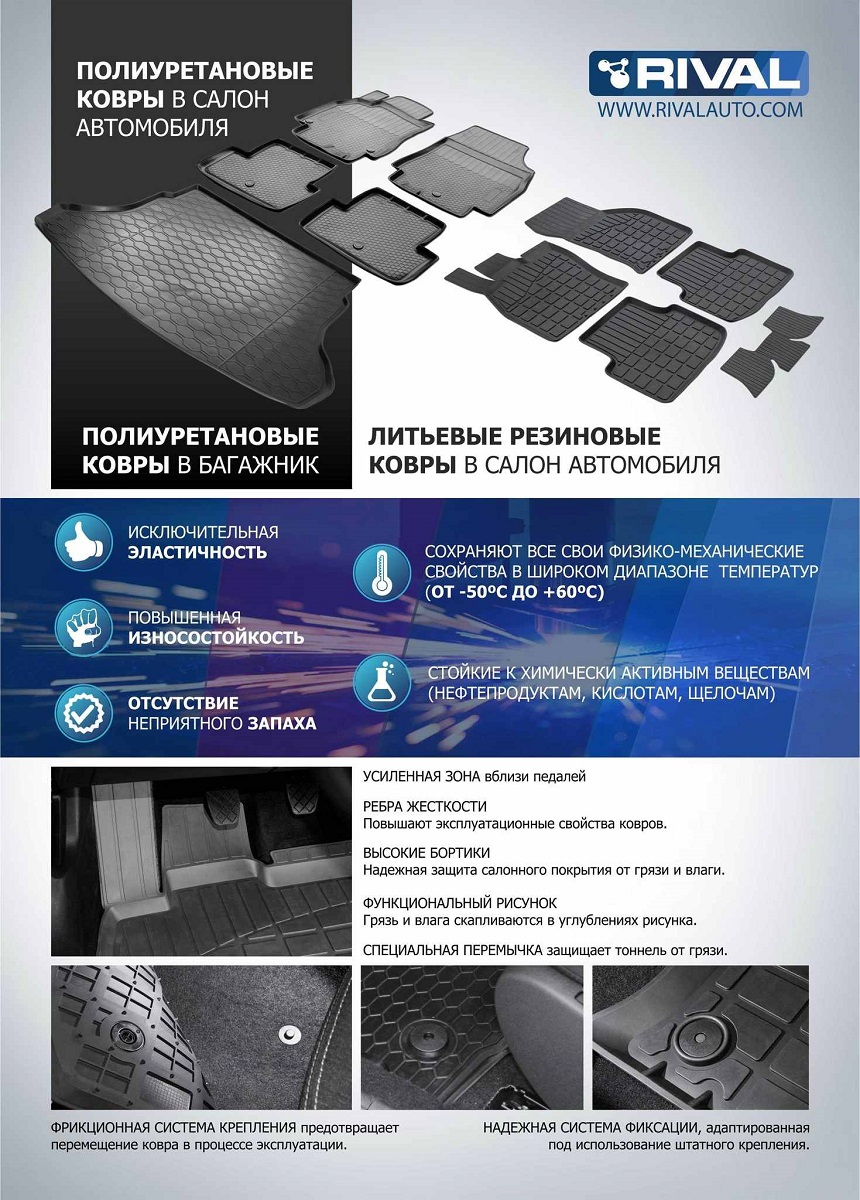 ПОЛИУРЕТАНОВЫЕ КОВРЫ В САЛОН АВТОМОБИЛЯ

RIVAL
WWW.RIVALAUTO.COM

ПОЛИУРЕТАНОВЫЕ КОВРЫ В БАГАЖНИК

ЛИТЬЕВЫЕ РЕЗИНОВЫЕ КОВРЫ В САЛОН АВТОМОБИЛЯ

ИСКЛЮЧИТЕЛЬНАЯ ЭЛАСТИЧНОСТЬ

ПОВЫШЕННАЯ ИЗНОСОСТОЙКОСТЬ

ОТСУТСТВИЕ НЕПРИЯТНОГО ЗАПАХА

СОХРАНЯЮТ ВСЕ СВОИ ФИЗИКО-МЕХАНИЧЕСКИЕ СВОЙСТВА В ШИРОКОМ ДИАПАЗОНЕ ТЕМПЕРАТУР (ОТ -50ºС ДО +60ºС)

СТОЙКИЕ К ХИМИЧЕСКИ АКТИВНЫМ ВЕЩЕСТВАМ (НЕФТЕПРОДУКТАМ, КИСЛОТАМ, ЩЕЛОЧАМ)

УСИЛЕННАЯ ЗОНА вблизи педалей

РЕБРА ЖЕСТКОСТИ
Повышают эксплуатационные свойства ковров.

ВЫСОКИЕ БОРТИКИ
Надежная защита салонного покрытия от грязи и влаги.

ФУНКЦИОНАЛЬНЫЙ РИСУНОК
Грязь и влага скапливаются в углублениях рисунка.

СПЕЦИАЛЬНАЯ ПЕРЕМЫЧКА защищает тоннель от грязи.

ФРИКЦИОННАЯ СИСТЕМА КРЕПЛЕНИЯ предотвращает перемещение ковра в процессе эксплуатации.

НАДЕЖНАЯ СИСТЕМА ФИКСАЦИИ, адаптированная под использование штатного крепления.