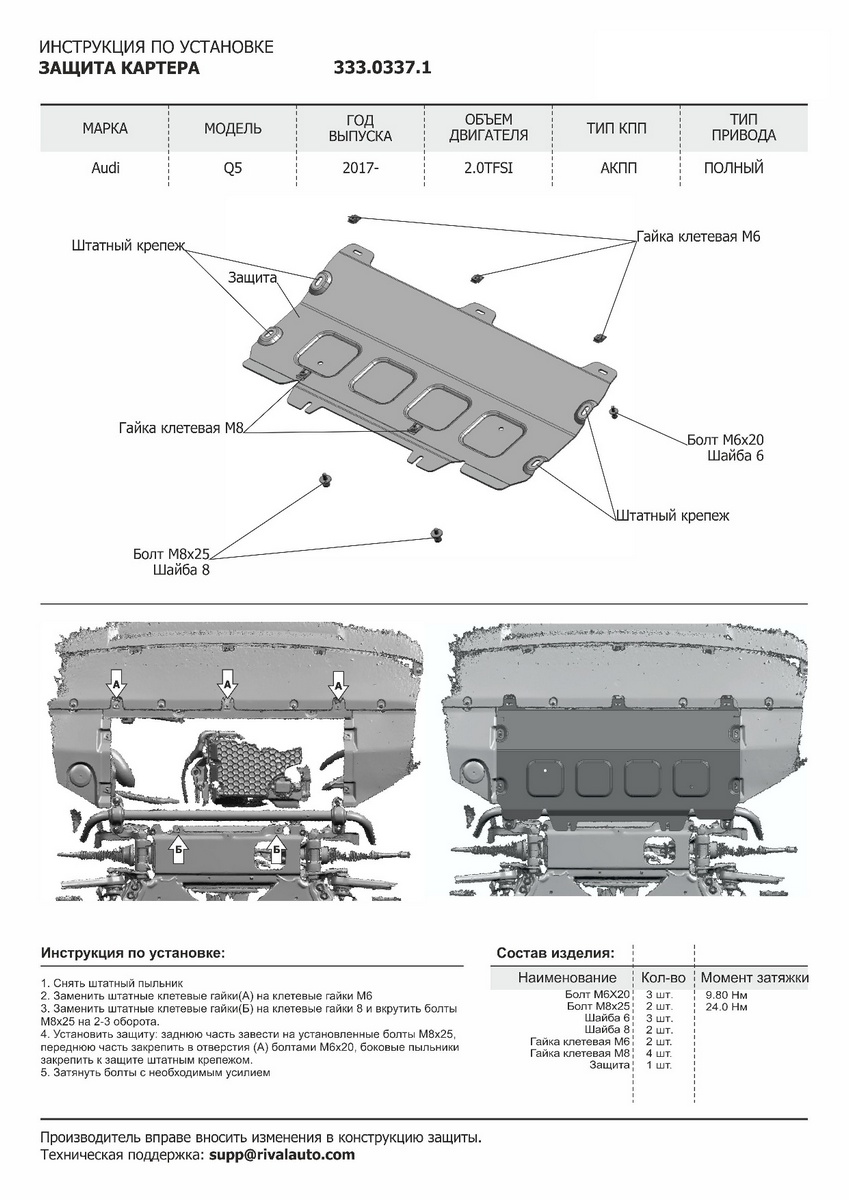 ИНСТРУКЦИЯ ПО УСТАНОВКЕ
ЗАЩИТА КАРТЕРА 333.0337.1

| МАРКА | МОДЕЛЬ | ГОД ВЫПУСКА | ОБЪЕМ ДВИГАТЕЛЯ | ТИП КПП | ТИП ПРИВОДА |
|---|---|---|---|---|---|
| Audi | Q5 | 2017- | 2.0TFSI | АКПП | ПОЛНЫЙ |

Штатный крепеж
Защита
Гайка клетевая М6
Гайка клетевая М8
Болт М6х20
Шайба 6
Штатный крепеж
Болт М8х25
Шайба 8

А
А
А
Б
Б

Инструкция по установке:

1. Снять штатный пыльник
2. Заменить штатные клетевые гайки(А) на клетевые гайки М6
3. Заменить штатные клетевые гайки(Б) на клетевые гайки 8 и вкрутить болты М8х25 на 2-3 оборота.
4. Установить защиту: заднюю часть завести на установленные болты М8х25, переднюю часть закрепить в отверстия (А) болтами М6х20, боковые пыльники закрепить к защите штатным крепежом.
5. Затянуть болты с необходимым усилием

Состав изделия:

| Наименование | Кол-во | Момент затяжки |
|---|---|---|
| Болт М6Х20 | 3 шт. | 9.80 Нм |
| Болт М8х25 | 2 шт. | 24.0 Нм |
| Шайба 6 | 3 шт. | |
| Шайба 8 | 2 шт. | |
| Гайка клетевая М6 | 2 шт. | |
| Гайка клетевая М8 | 4 шт. | |
| Защита | 1 шт. | |

Производитель вправе вносить изменения в конструкцию защиты.
Техническая поддержка: supp@rivalauto.com