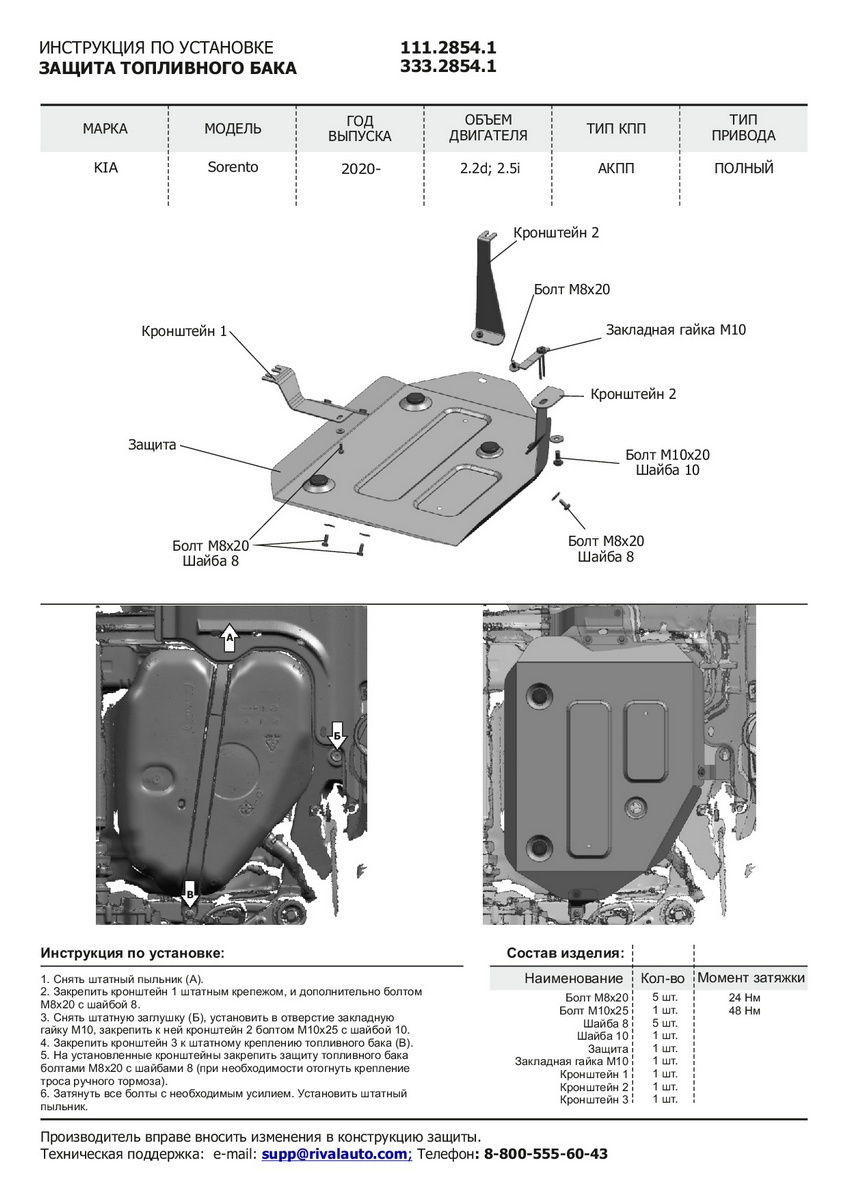 ИНСТРУКЦИЯ ПО УСТАНОВКЕ
ЗАЩИТА ТОПЛИВНОГО БАКА

111.2854.1
333.2854.1

| МАРКА | МОДЕЛЬ | ГОД ВЫПУСКА | ОБЪЕМ ДВИГАТЕЛЯ | ТИП КПП | ТИП ПРИВОДА |
|---|---|---|---|---|---|
| KIA | Sorento | 2020- | 2.2d; 2.5i | АКПП | ПОЛНЫЙ |

Кронштейн 2
Болт М8х20
Закладная гайка М10
Кронштейн 1
Кронштейн 2
Защита
Болт М10х20
Шайба 10
Болт М8х20
Шайба 8
Болт М8х20
Шайба 8

А
Б
В

Инструкция по установке:

1. Снять штатный пыльник (А).
2. Закрепить кронштейн 1 штатным крепежом, и дополнительно болтом М8х20 с шайбой 8.
3. Снять штатную заглушку (Б), установить в отверстие закладную гайку М10, закрепить к ней кронштейн 2 болтом М10х25 с шайбой 10.
4. Закрепить кронштейн 3 к штатному креплению топливного бака (В).
5. На установленные кронштейны закрепить защиту топливного бака болтами М8х20 с шайбами 8 (при необходимости отогнуть крепление троса ручного тормоза).
6. Затянуть все болты с необходимым усилием. Установить штатный пыльник.

Состав изделия:

| Наименование | Кол-во | Момент затяжки |
|---|---|---|
| Болт М8х20 | 5 шт. | 24 Нм |
| Болт М10х25 | 1 шт. | 48 Нм |
| Шайба 8 | 5 шт. | |
| Шайба 10 | 1 шт. | |
| Защита | 1 шт. | |
| Закладная гайка М10 | 1 шт. | |
| Кронштейн 1 | 1 шт. | |
| Кронштейн 2 | 1 шт. | |
| Кронштейн 3 | 1 шт. | |

Производитель вправе вносить изменения в конструкцию защиты.
Техническая поддержка: e-mail: supp@rivalauto.com; Телефон: 8-800-555-60-43