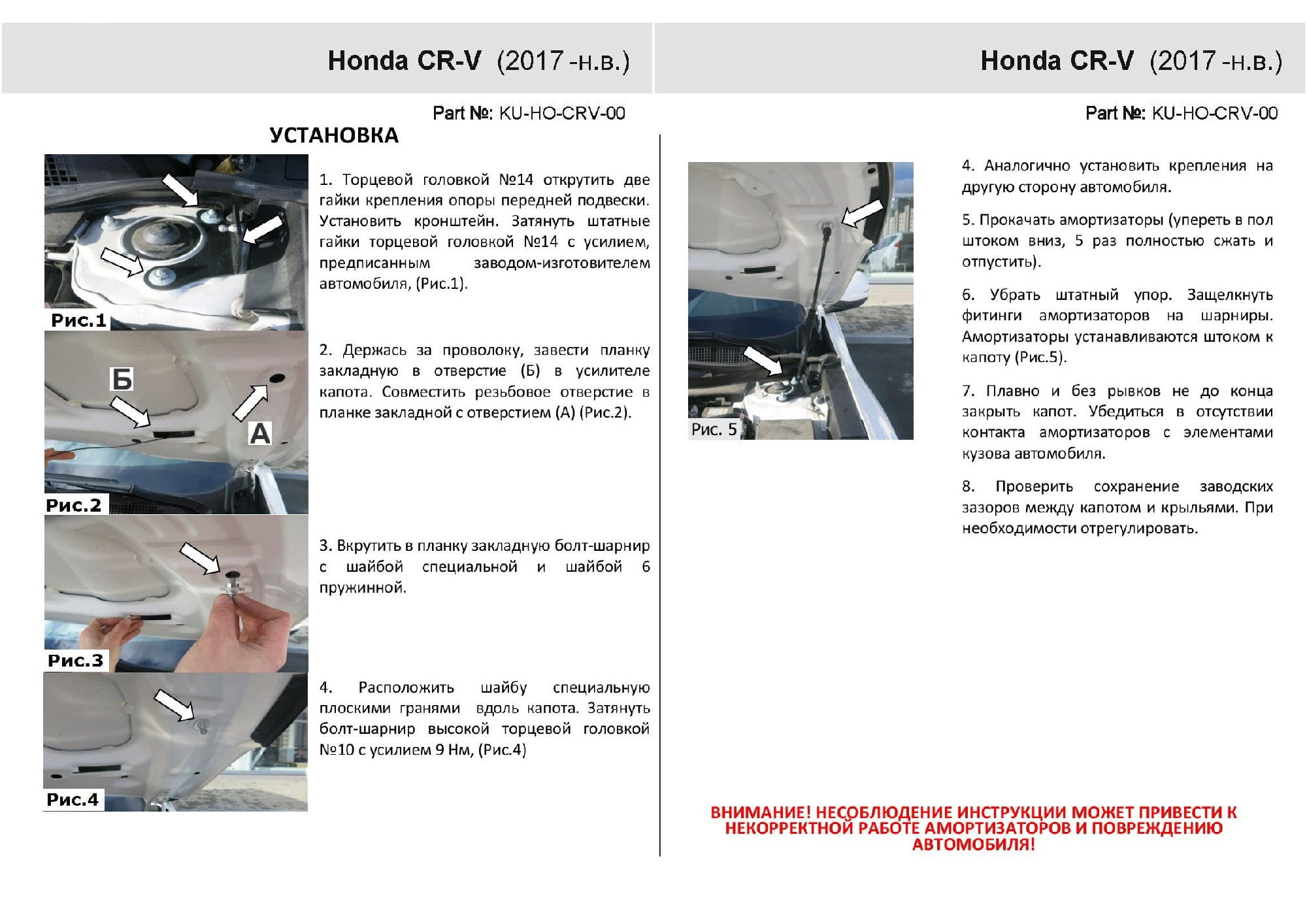 Honda CR-V (2017 -н.в.)

Part №: KU-HO-CRV-00

УСТАНОВКА

Рис.1

1. Торцевой головкой №14 открутить две гайки крепления опоры передней подвески. Установить кронштейн. Затянуть штатные гайки торцевой головкой №14 с усилием, предписанным заводом-изготовителем автомобиля, (Рис.1).

Б

А

Рис.2

2. Держась за проволоку, завести планку закладную в отверстие (Б) в усилителе капота. Совместить резьбовое отверстие в планке закладной с отверстием (А) (Рис.2).

Рис.3

3. Вкрутить в планку закладную болт-шарнир с шайбой специальной и шайбой 6 пружинной.

Рис.4

4. Расположить шайбу специальную плоскими гранями вдоль капота. Затянуть болт-шарнир высокой торцевой головкой №10 с усилием 9 Нм, (Рис.4)

Honda CR-V (2017 -н.в.)

Part №: KU-HO-CRV-00

Рис. 5

4. Аналогично установить крепления на другую сторону автомобиля.

5. Прокачать амортизаторы (упереть в пол штоком вниз, 5 раз полностью сжать и отпустить).

6. Убрать штатный упор. Защелкнуть фитинги амортизаторов на шарниры. Амортизаторы устанавливаются штоком к капоту (Рис.5).

7. Плавно и без рывков не до конца закрыть капот. Убедиться в отсутствии контакта амортизаторов с элементами кузова автомобиля.

8. Проверить сохранение заводских зазоров между капотом и крыльями. При необходимости отрегулировать.

ВНИМАНИЕ! НЕСОБЛЮДЕНИЕ ИНСТРУКЦИИ МОЖЕТ ПРИВЕСТИ К НЕКОРРЕКТНОЙ РАБОТЕ АМОРТИЗАТОРОВ И ПОВРЕЖДЕНИЮ АВТОМОБИЛЯ!