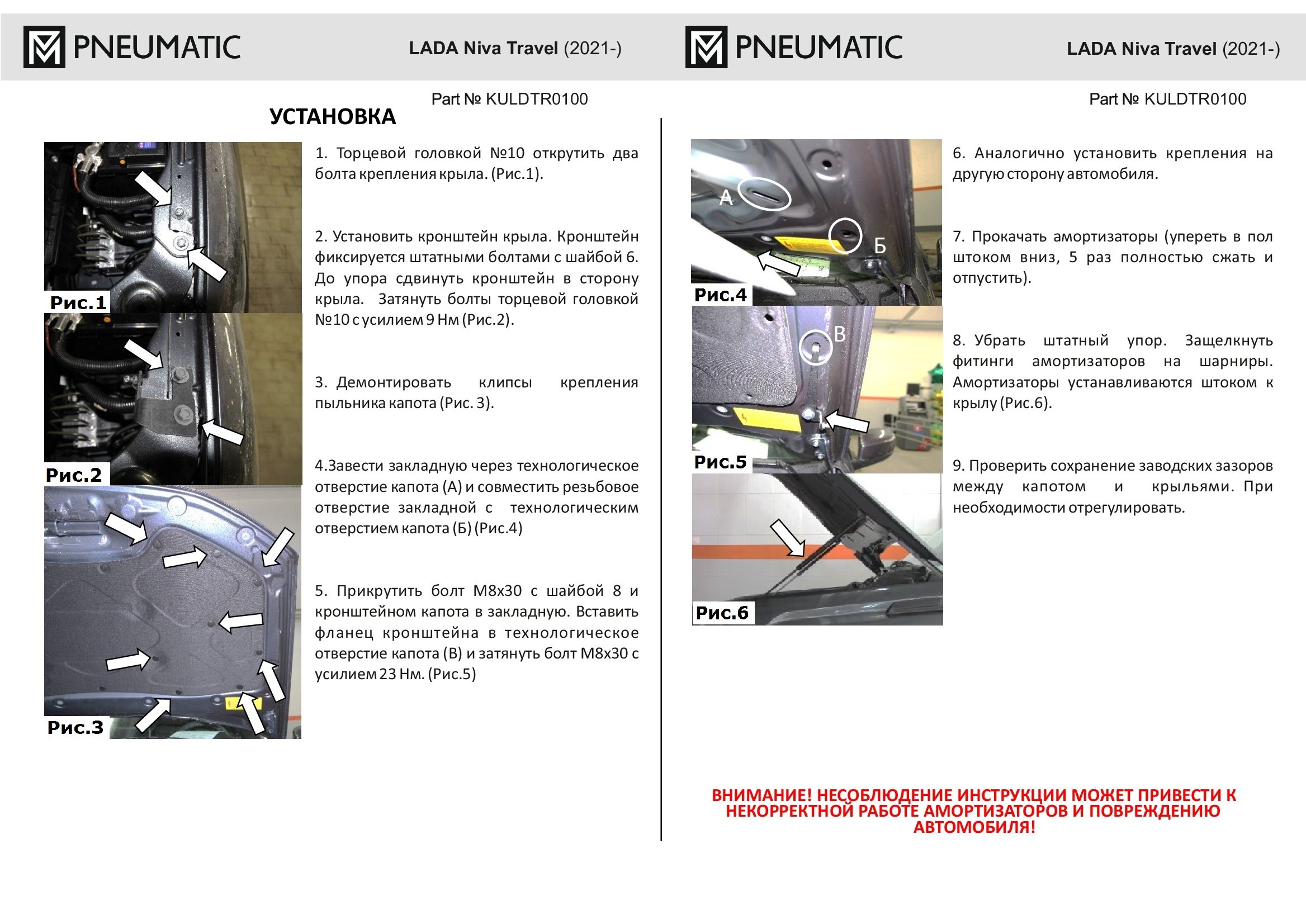 PNEUMATIC

LADA Niva Travel (2021-)

Part № KULDTR0100

УСТАНОВКА

Рис.1

Рис.2

Рис.3

1. Торцевой головкой №10 открутить два болта крепления крыла. (Рис.1).

2. Установить кронштейн крыла. Кронштейн фиксируется штатными болтами с шайбой 6. До упора сдвинуть кронштейн в сторону крыла. Затянуть болты торцевой головкой №10 с усилием 9 Нм (Рис.2).

3. Демонтировать клипсы крепления пыльника капота (Рис. 3).

4.Завести закладную через технологическое отверстие капота (А) и совместить резьбовое отверстие закладной с технологическим отверстием капота (Б) (Рис.4)

5. Прикрутить болт М8х30 с шайбой 8 и кронштейном капота в закладную. Вставить фланец кронштейна в технологическое отверстие капота (В) и затянуть болт М8х30 с усилием 23 Нм. (Рис.5)

PNEUMATIC

LADA Niva Travel (2021-)

Part № KULDTR0100

А

Б

Рис.4

В

Рис.5

Рис.6

6. Аналогично установить крепления на другую сторону автомобиля.

7. Прокачать амортизаторы (упереть в пол штоком вниз, 5 раз полностью сжать и отпустить).

8. Убрать штатный упор. Защелкнуть фитинги амортизаторов на шарниры. Амортизаторы устанавливаются штоком к крылу (Рис.6).

9. Проверить сохранение заводских зазоров между капотом и крыльями. При необходимости отрегулировать.

ВНИМАНИЕ! НЕСОБЛЮДЕНИЕ ИНСТРУКЦИИ МОЖЕТ ПРИВЕСТИ К НЕКОРРЕКТНОЙ РАБОТЕ АМОРТИЗАТОРОВ И ПОВРЕЖДЕНИЮ АВТОМОБИЛЯ!