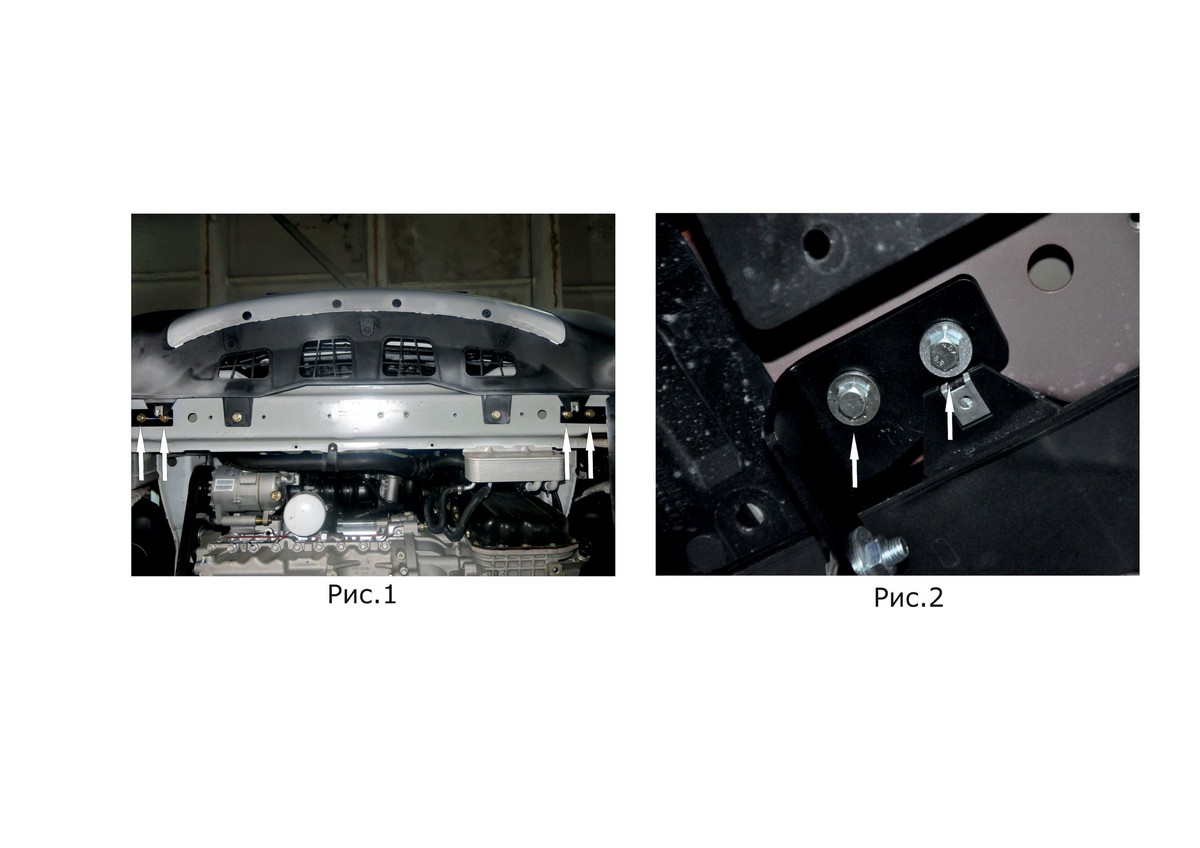 Рис.1

Рис.2