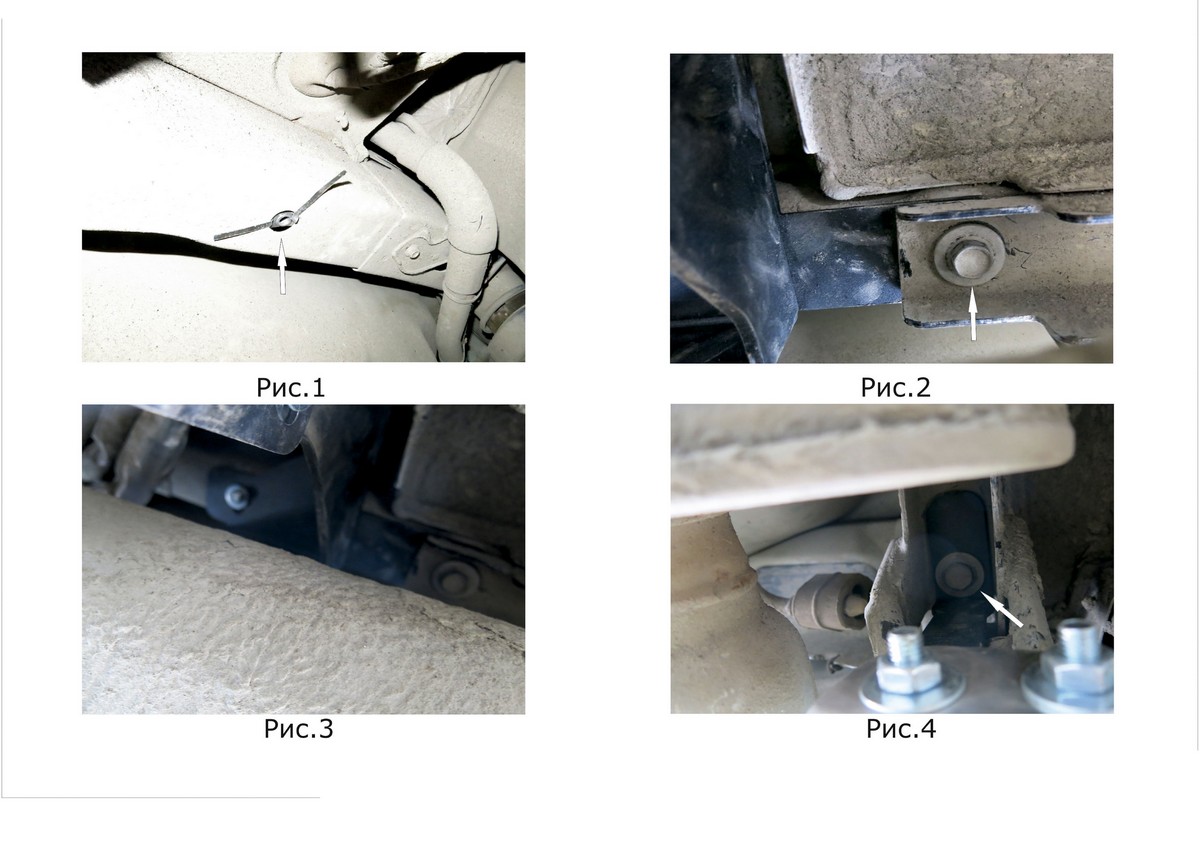 Рис.1

Рис.2

Рис.3

Рис.4