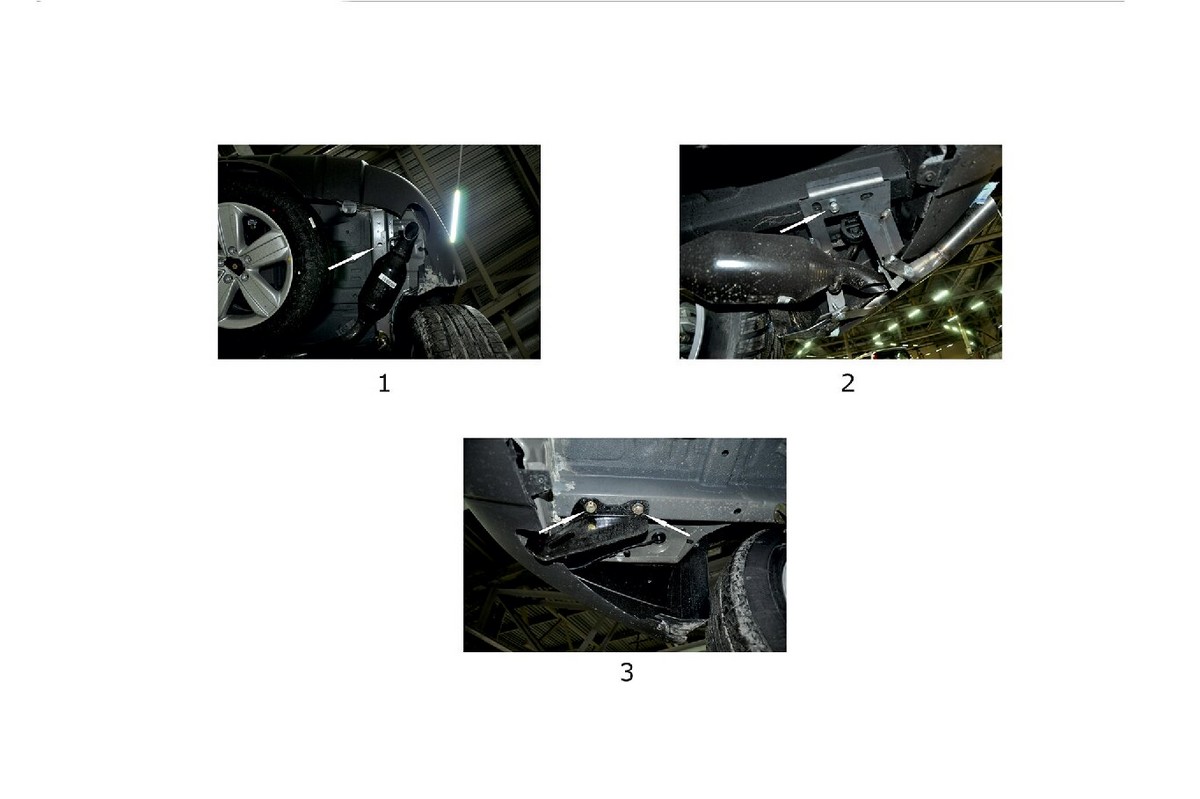 1

2

3