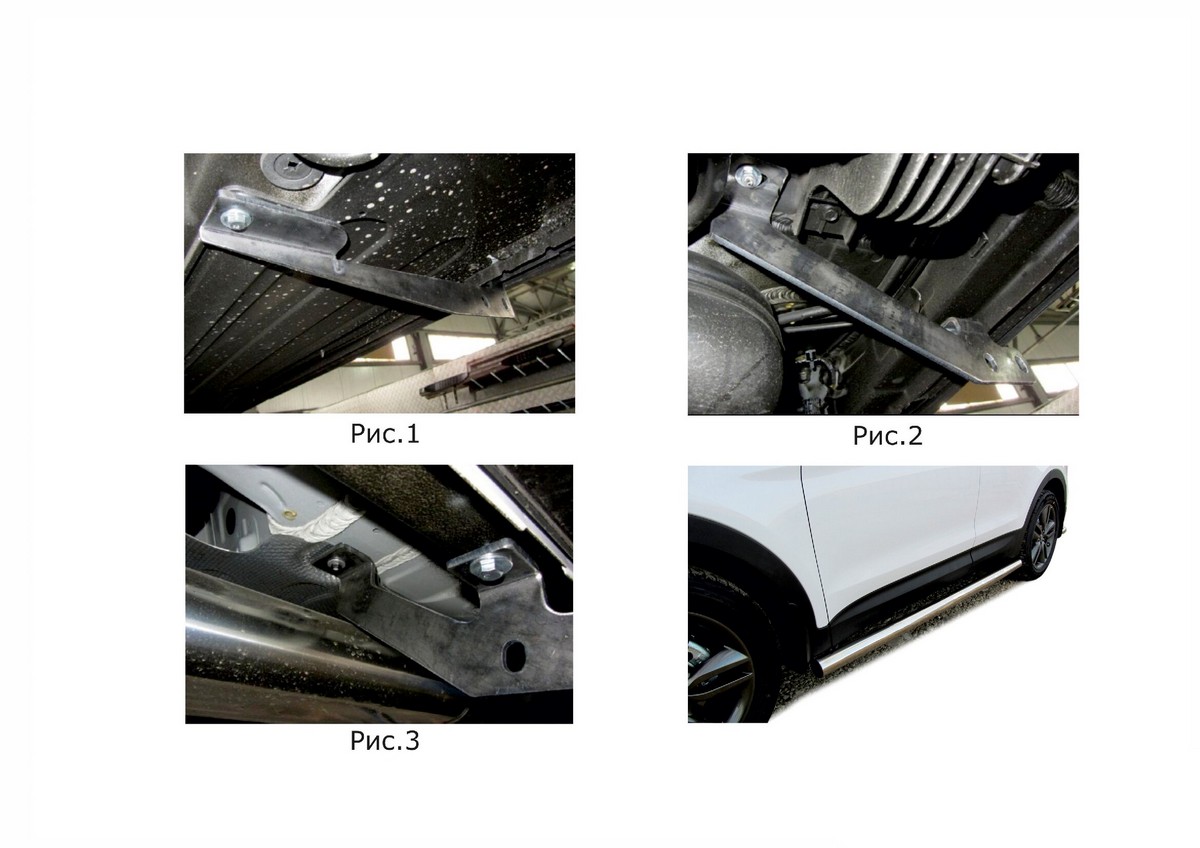 Рис.1

Рис.2

Рис.3