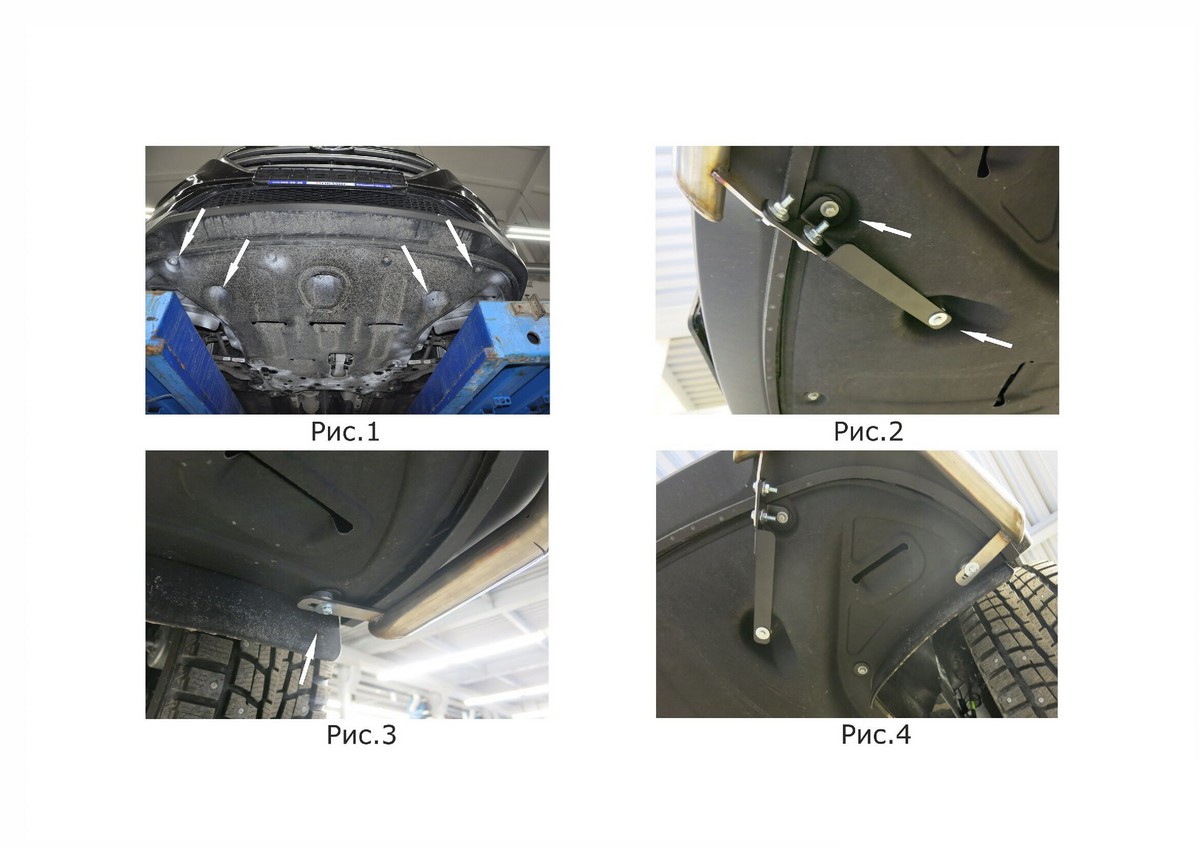 Рис.1

Рис.2

Рис.3

Рис.4