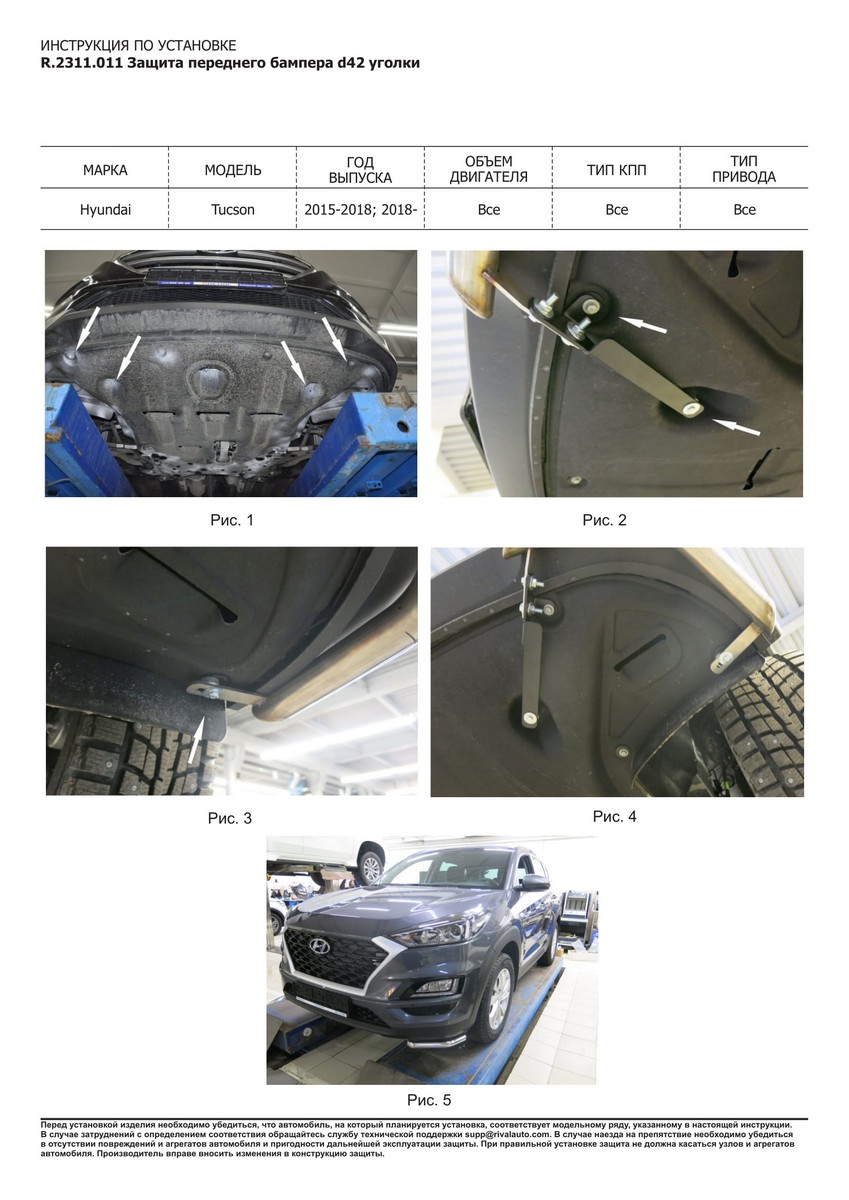 ИНСТРУКЦИЯ ПО УСТАНОВКЕ
R.2311.011 Защита переднего бампера d42 уголки

| МАРКА | МОДЕЛЬ | ГОД ВЫПУСКА | ОБЪЕМ ДВИГАТЕЛЯ | ТИП КПП | ТИП ПРИВОДА |
|---|---|---|---|---|---|
| Hyundai | Tucson | 2015-2018; 2018- | Все | Все | Все |

Рис. 1

Рис. 2

Рис. 3

Рис. 4

Рис. 5

Перед установкой изделия необходимо убедиться, что автомобиль, на который планируется установка, соответствует модельному ряду, указанному в настоящей инструкции. В случае затруднений с определением соответствия обращайтесь службу технической поддержки supp@rivalauto.com. В случае наезда на препятствие необходимо убедиться в отсутствии повреждений и агрегатов автомобиля и пригодности дальнейшей эксплуатации защиты. При правильной установке защита не должна касаться узлов и агрегатов автомобиля. Производитель вправе вносить изменения в конструкцию защиты.