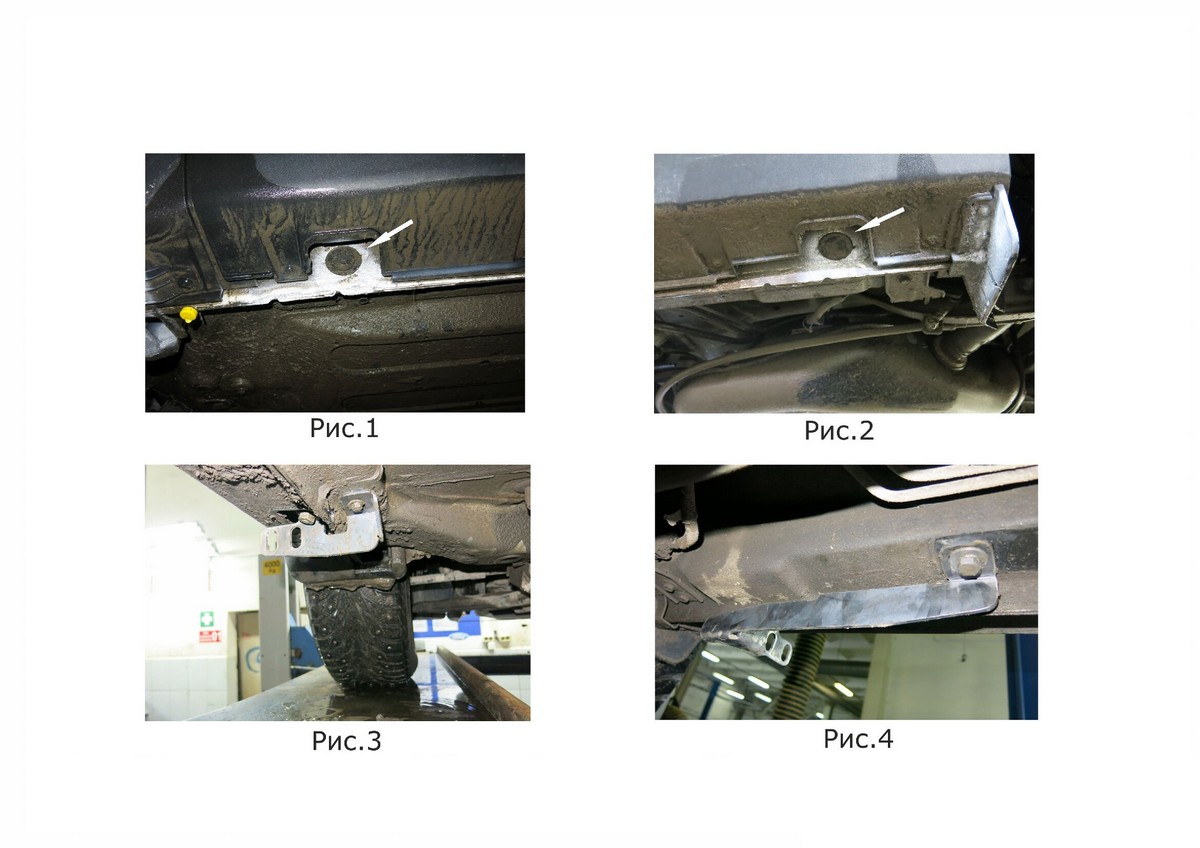 Рис.1

Рис.2

Рис.3

Рис.4