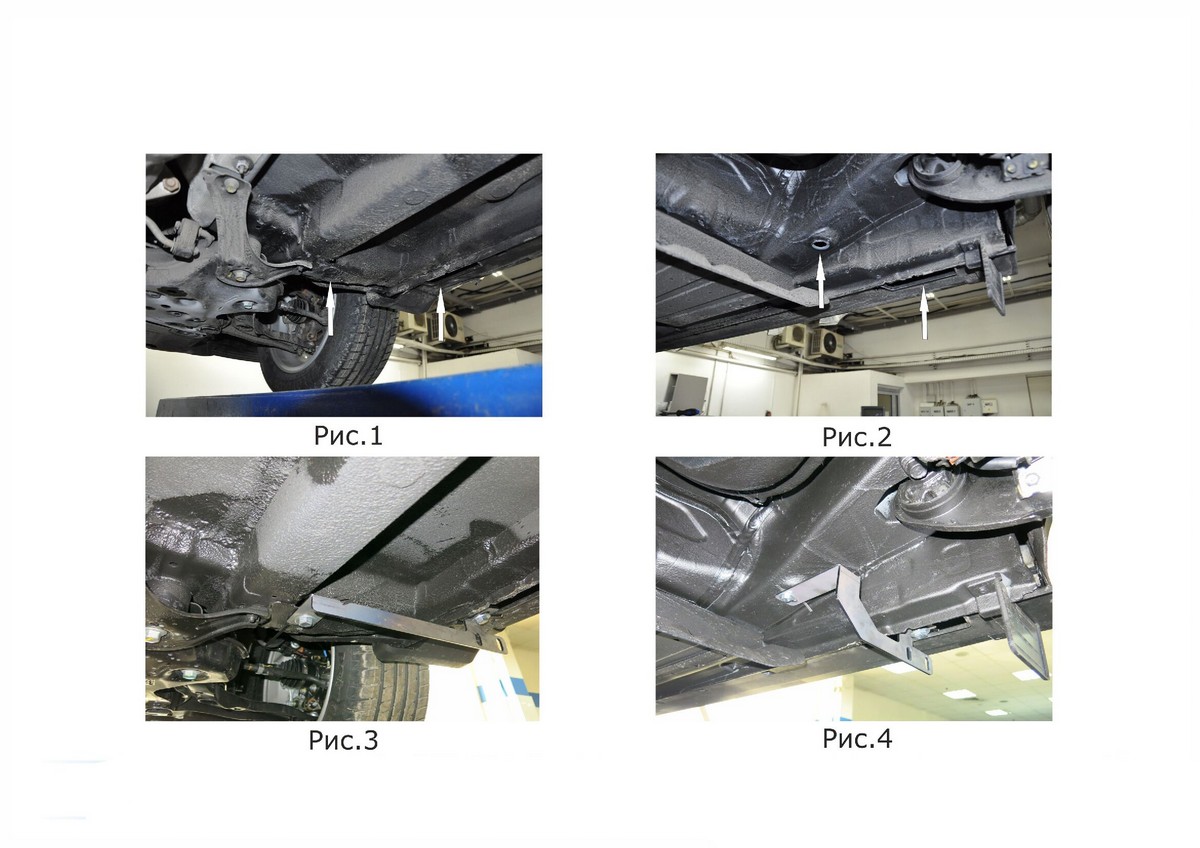 Рис.1

Рис.2

Рис.3

Рис.4