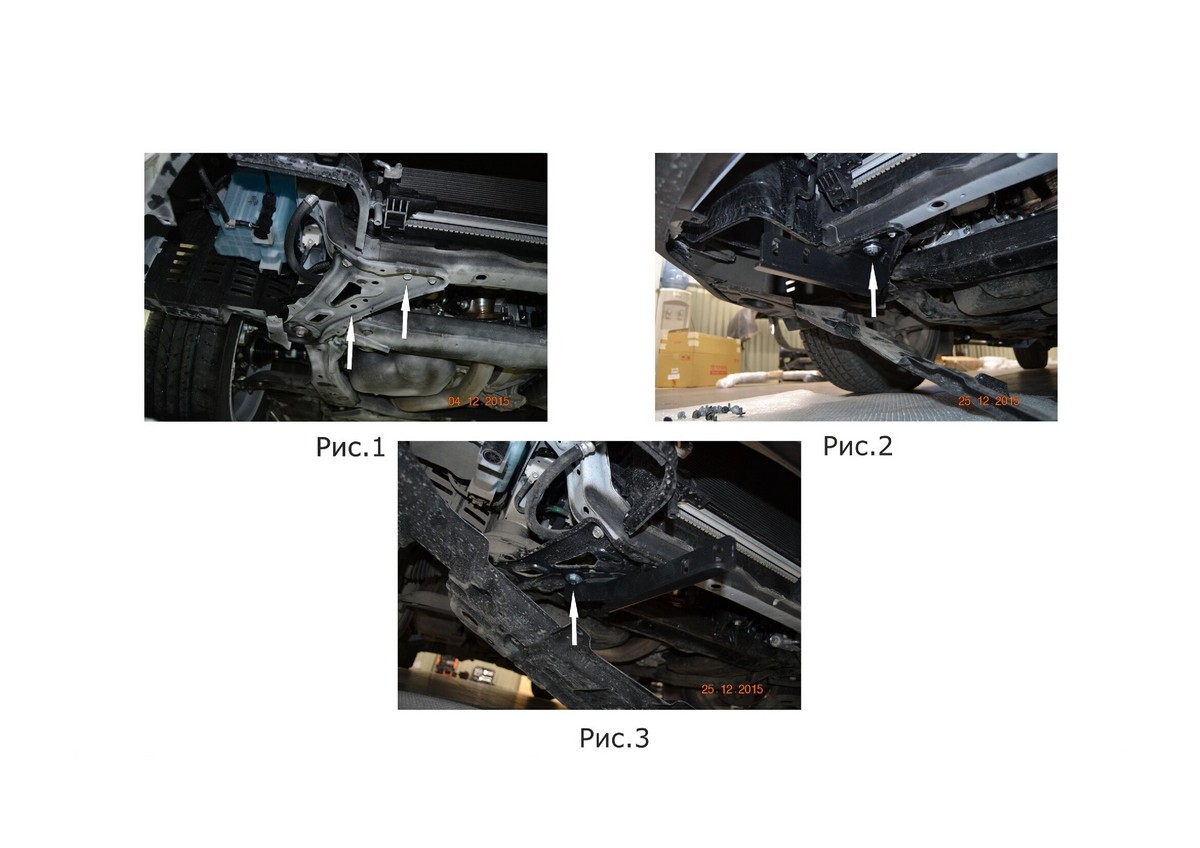 04.12.2015

Рис.1

25.12.2015

Рис.2

25.12.2015

Рис.3