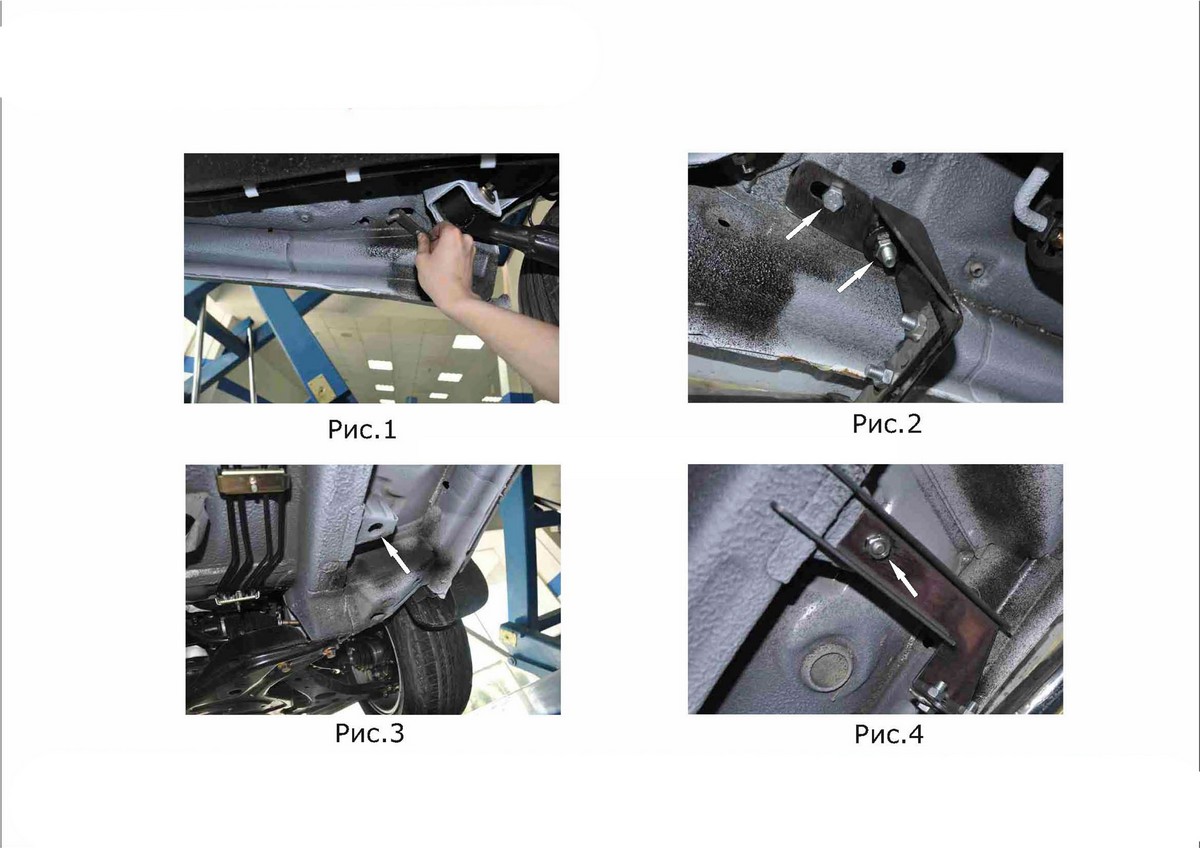 Рис.1

Рис.2

Рис.3

Рис.4