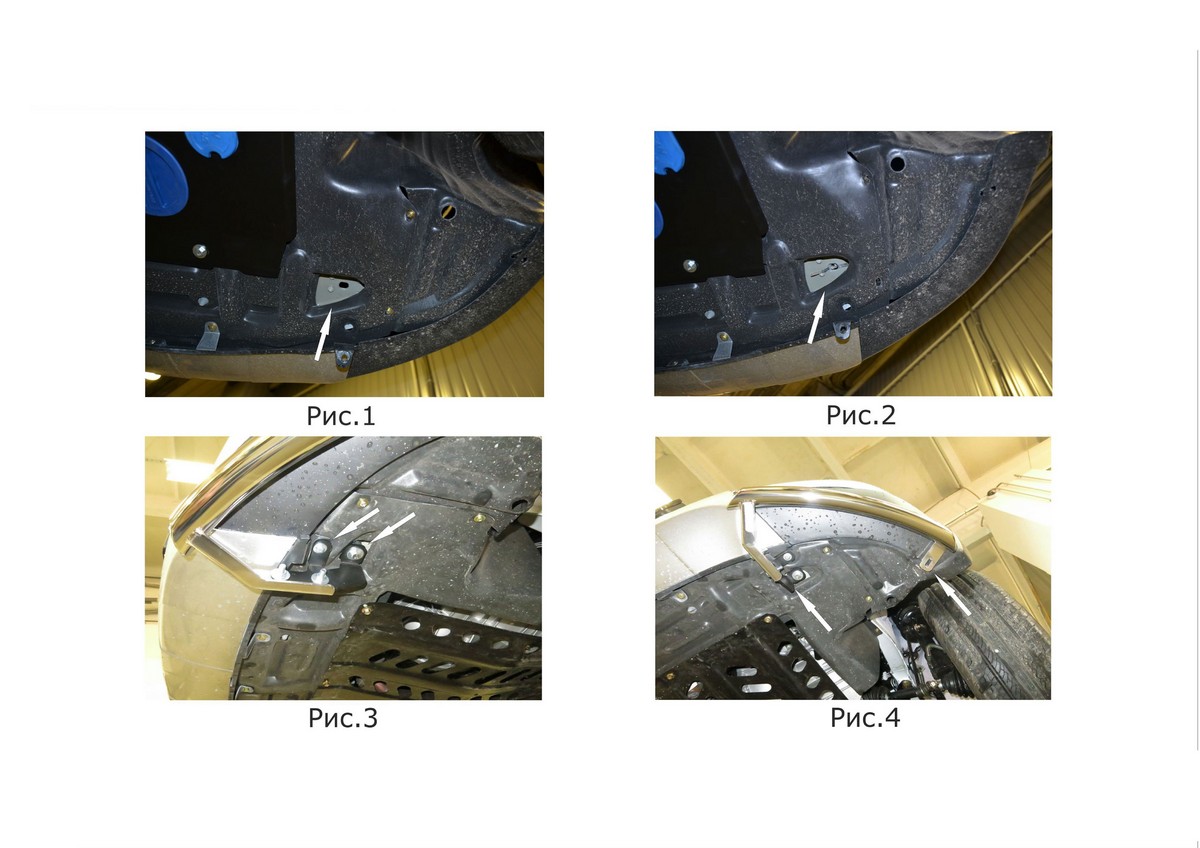 Рис.1

Рис.2

Рис.3

Рис.4