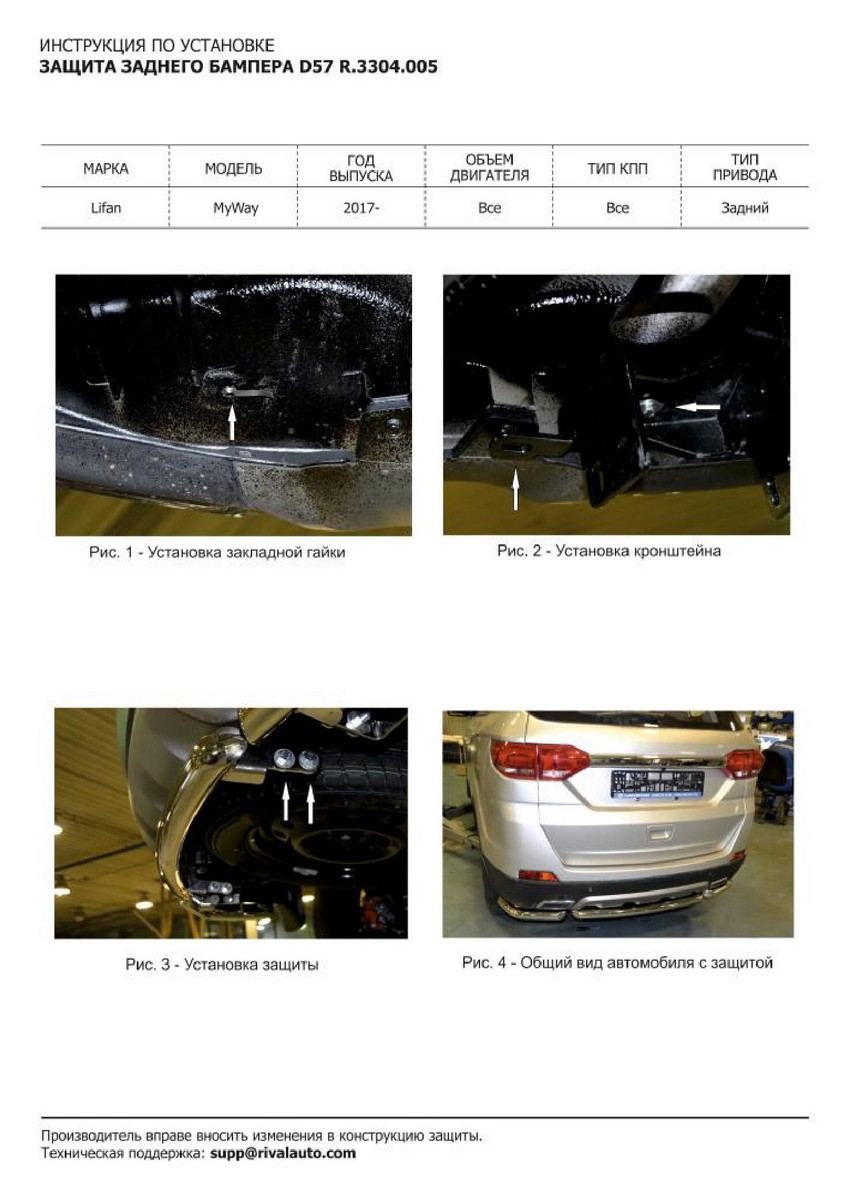 ИНСТРУКЦИЯ ПО УСТАНОВКЕ
ЗАЩИТА ЗАДНЕГО БАМПЕРА D57 R.3304.005

| МАРКА | МОДЕЛЬ | ГОД ВЫПУСКА | ОБЪЕМ ДВИГАТЕЛЯ | ТИП КПП | ТИП ПРИВОДА |
|---|---|---|---|---|---|
| Lifan | MyWay | 2017- | Все | Все | Задний |

Рис. 1 - Установка закладной гайки

Рис. 2 - Установка кронштейна

Рис. 3 - Установка защиты

Рис. 4 - Общий вид автомобиля с защитой

Производитель вправе вносить изменения в конструкцию защиты.
Техническая поддержка: supp@rivalauto.com