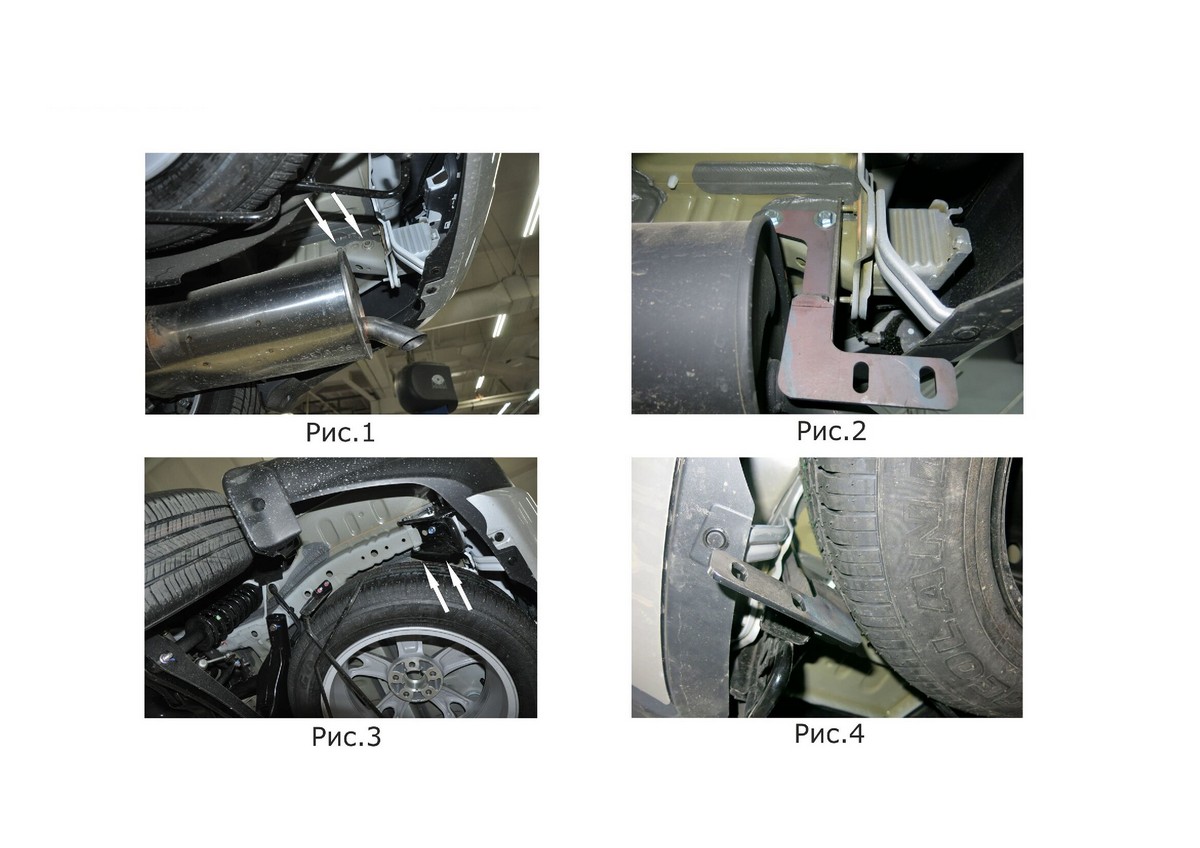 Рис.1

Рис.2

Рис.3

Рис.4