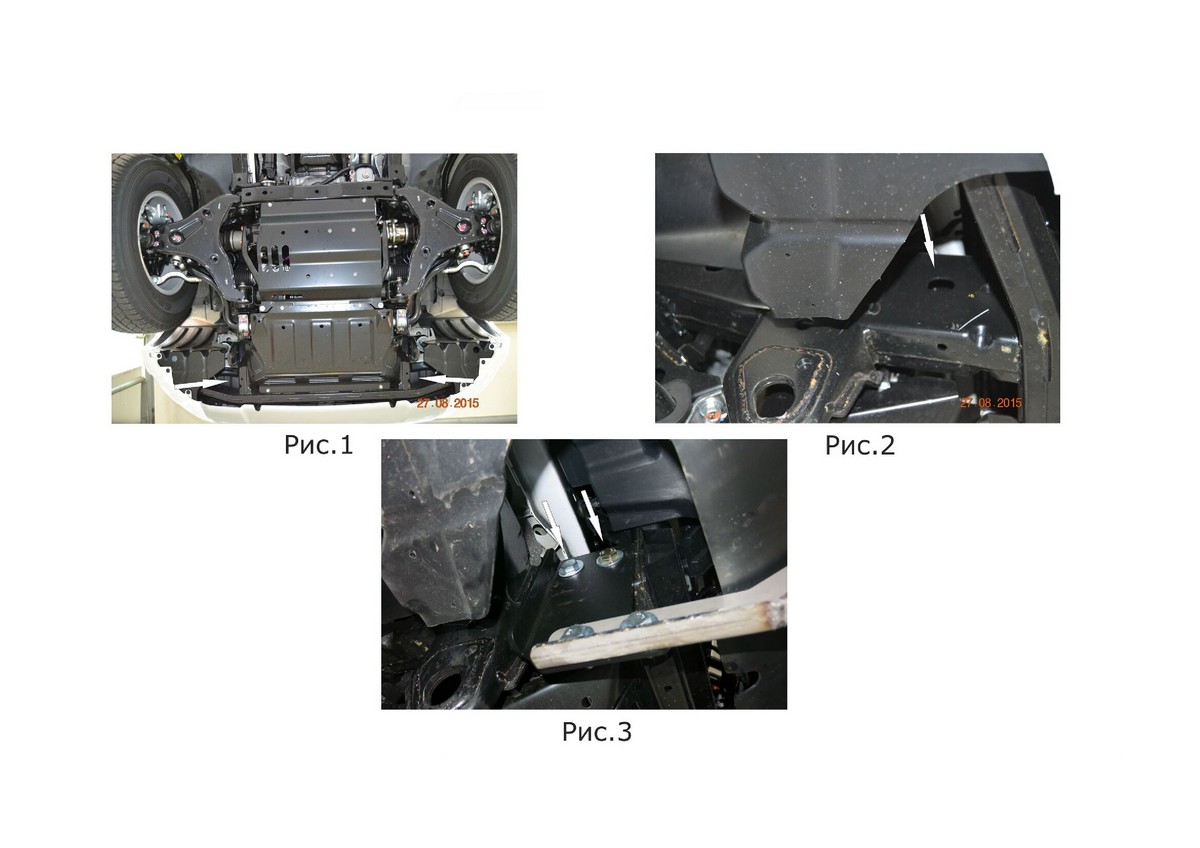 27.08.2015

Рис.1

27.08.2015

Рис.2

Рис.3