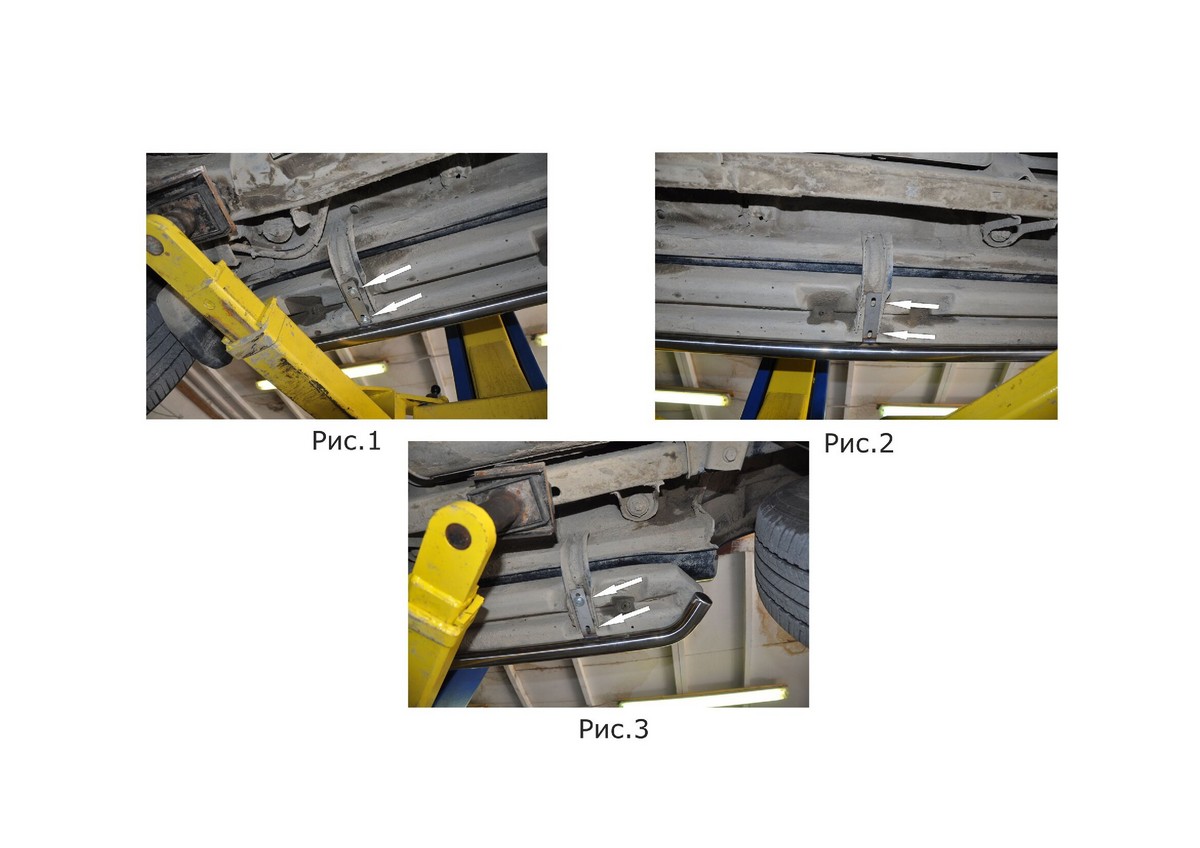 Рис.1

Рис.2

Рис.3