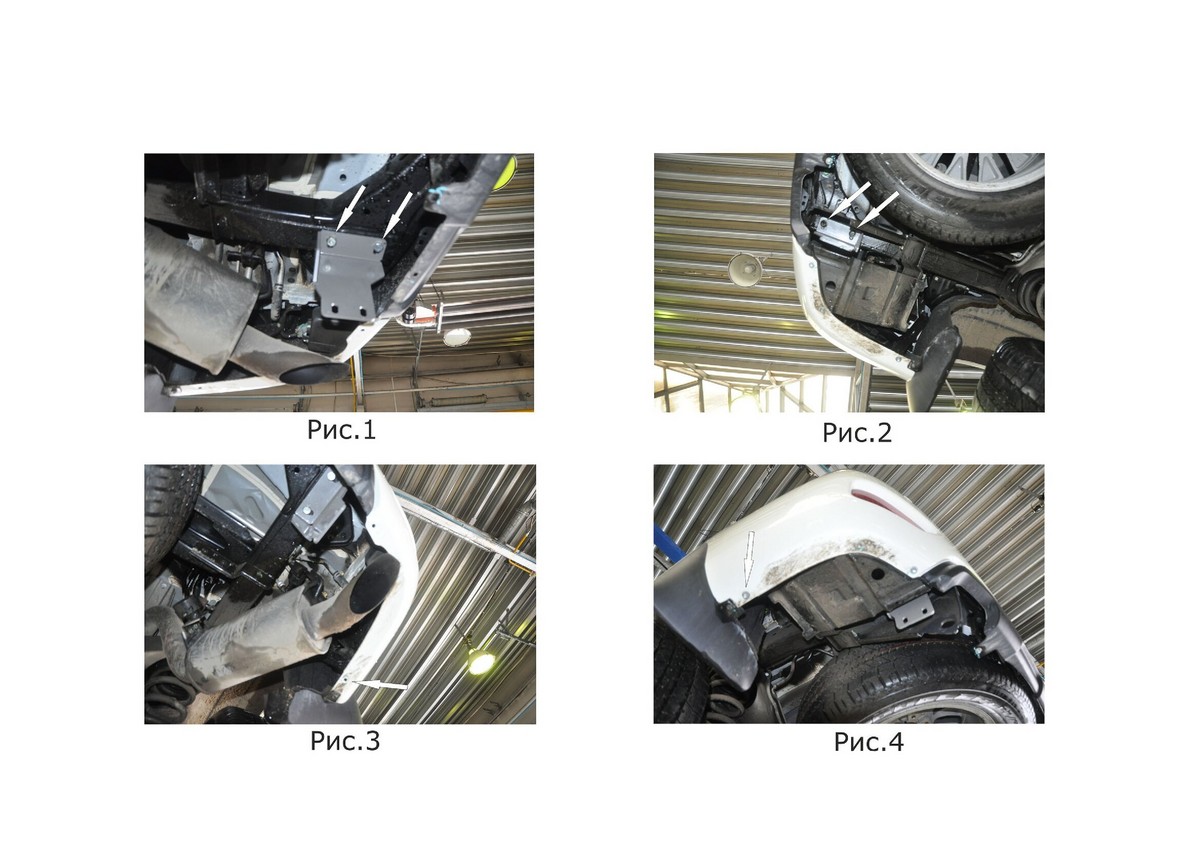 Рис.1

Рис.2

Рис.3

Рис.4