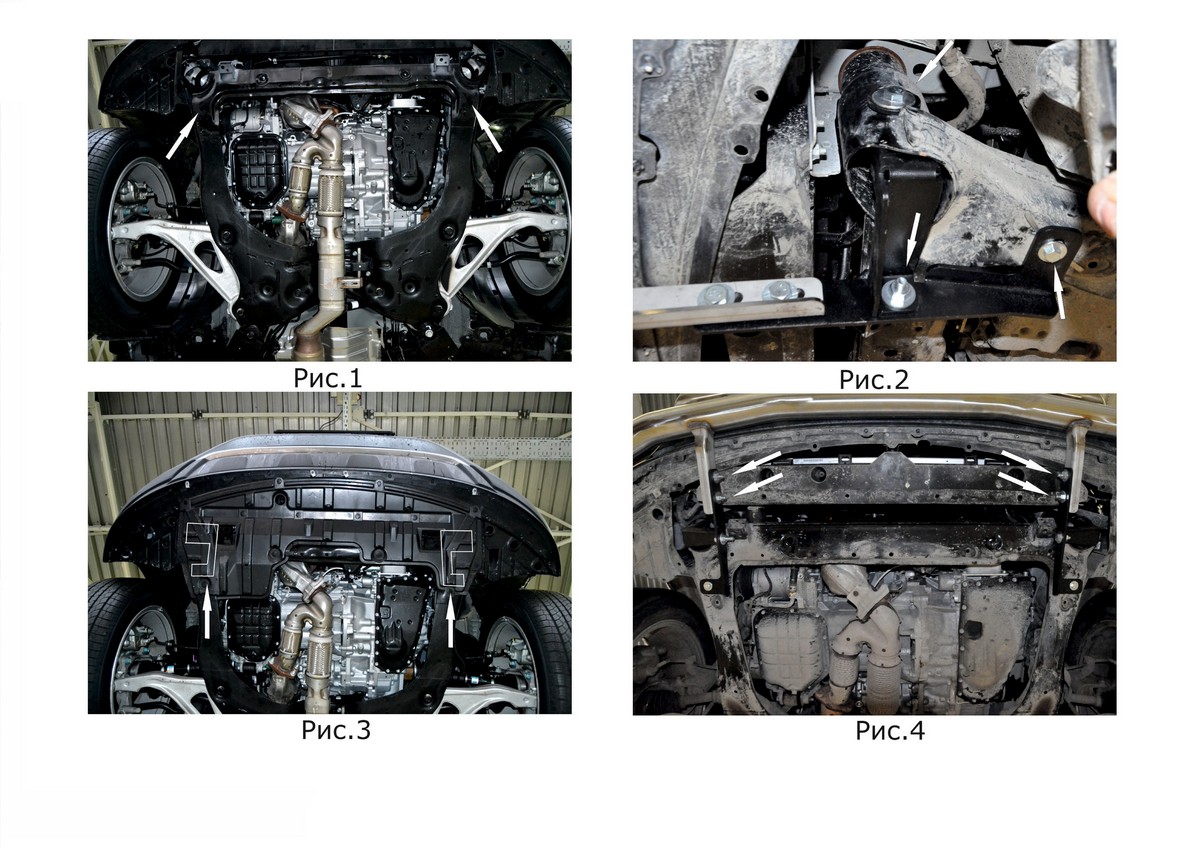 Рис.1

Рис.2

Рис.3

Рис.4