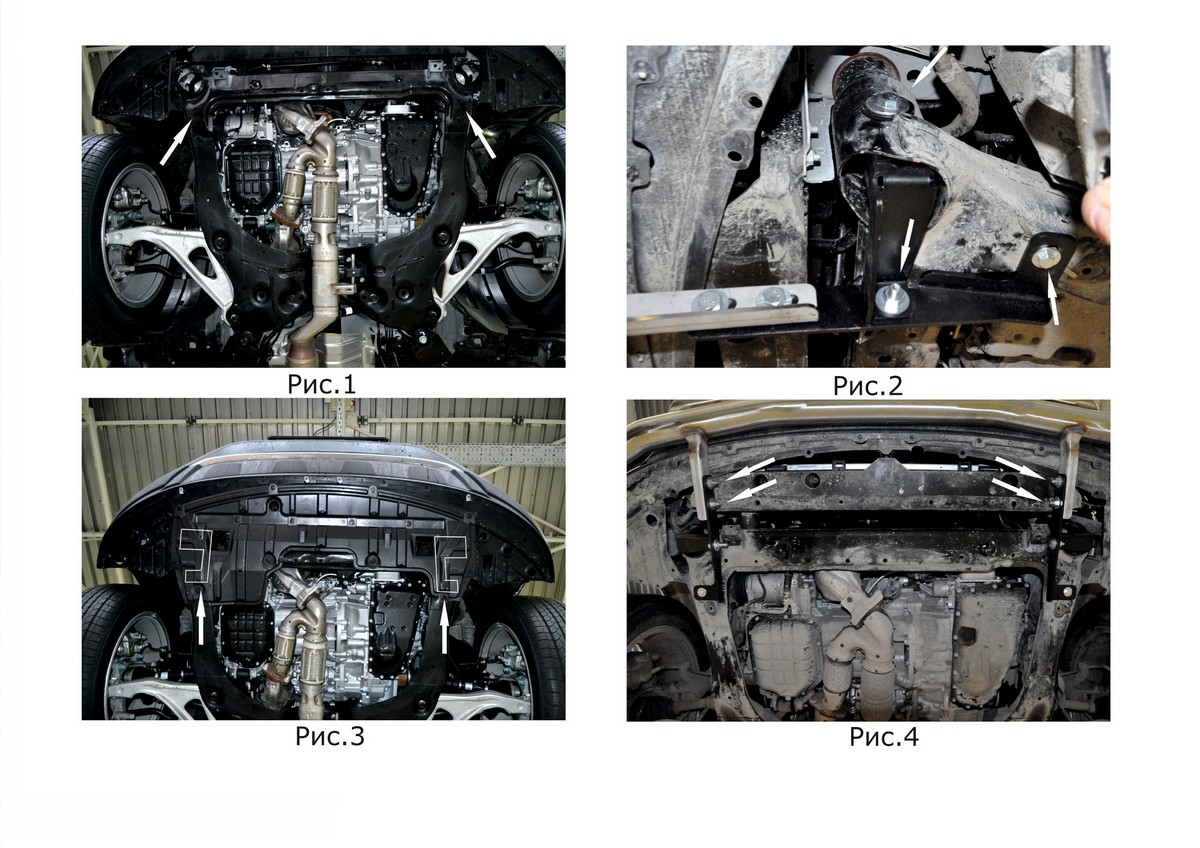 Рис.1

Рис.2

Рис.3

Рис.4