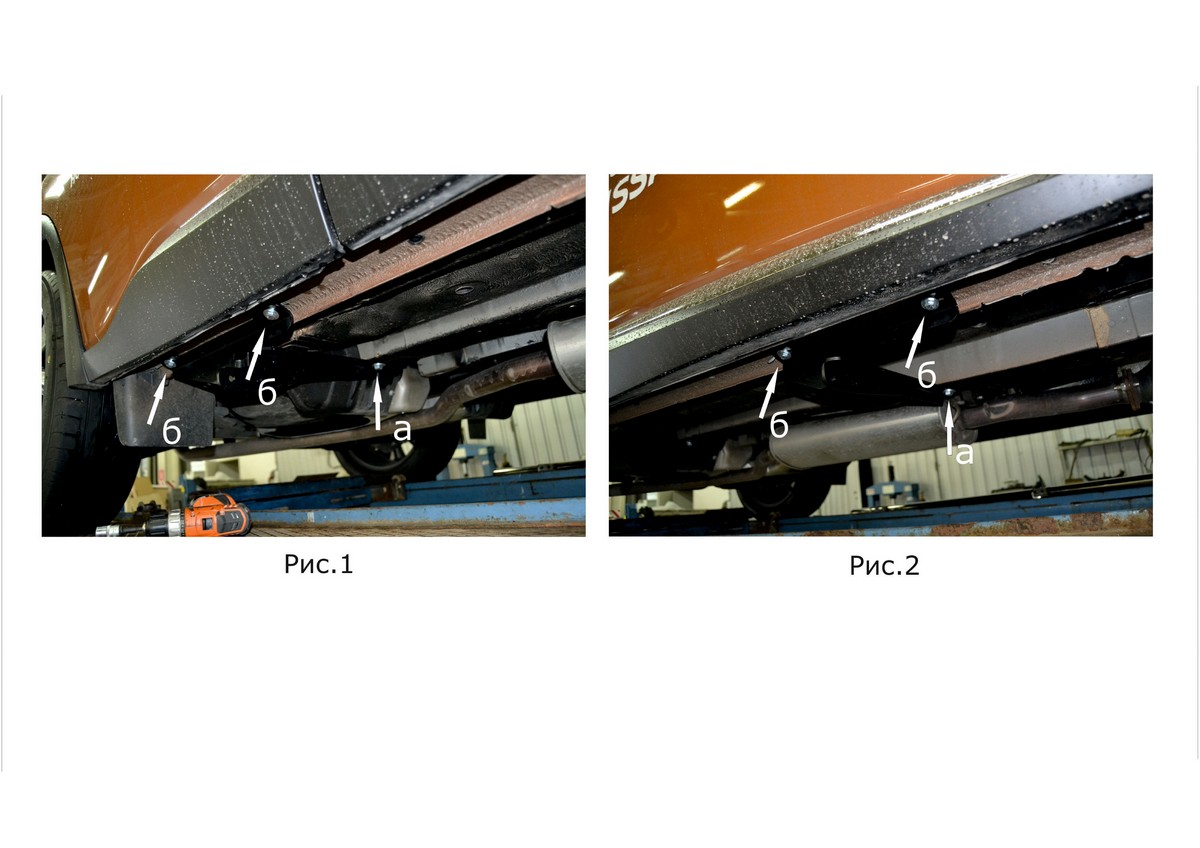 б
б
а

Рис.1

б
б
а

Рис.2