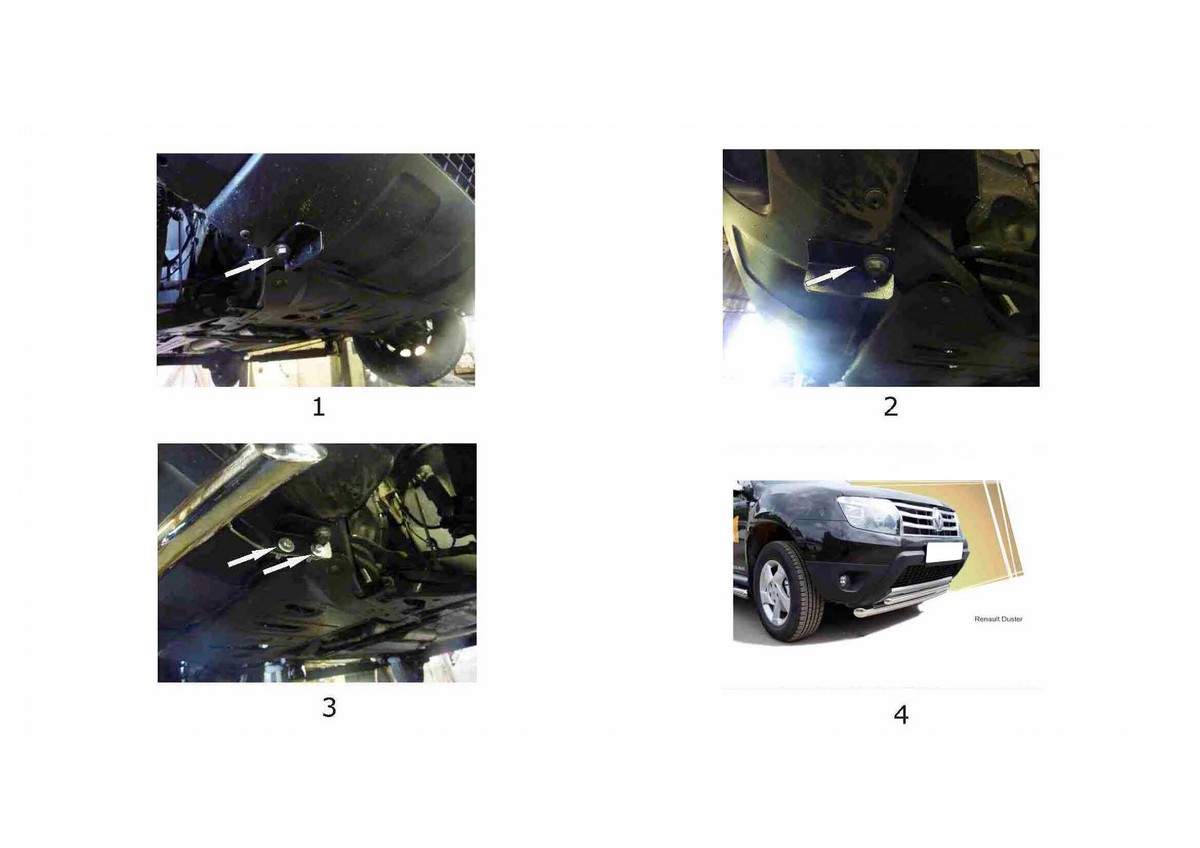 1

2

3

Renault Duster

4