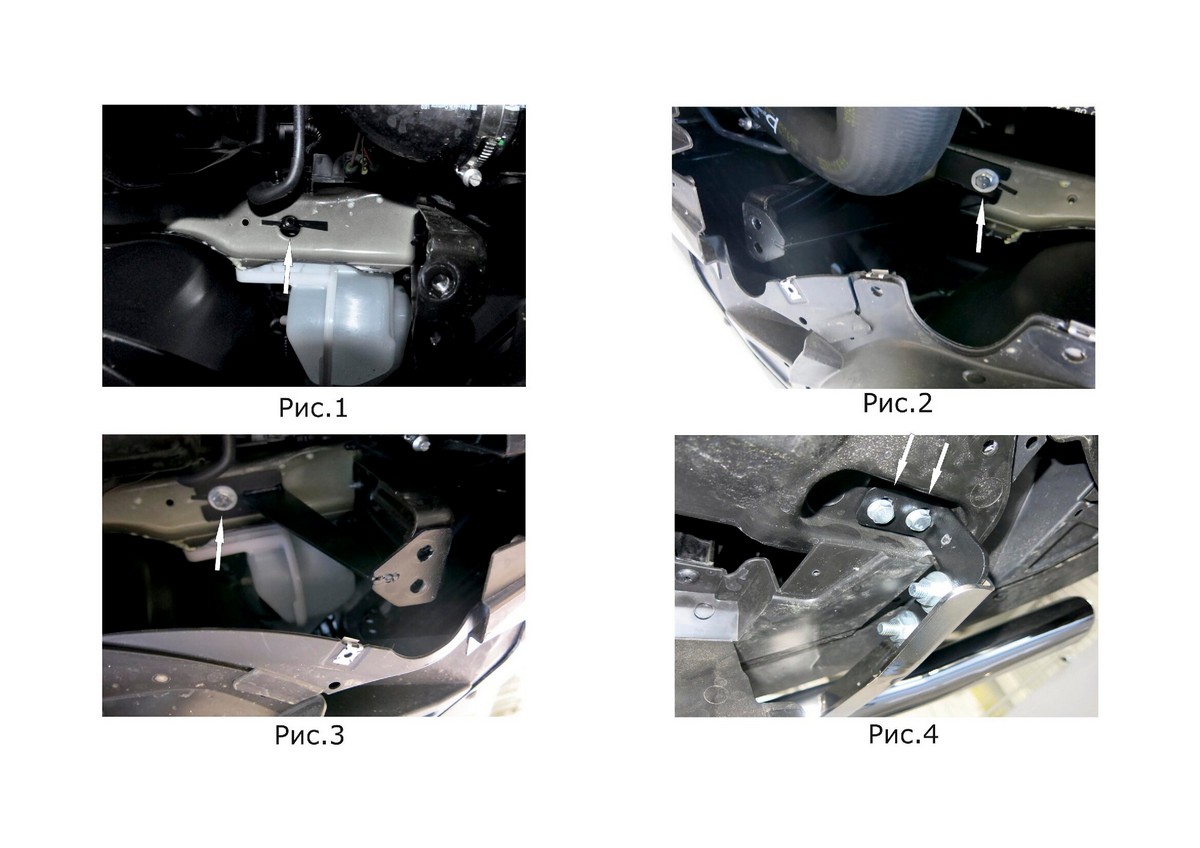 Рис.1

Рис.2

Рис.3

Рис.4