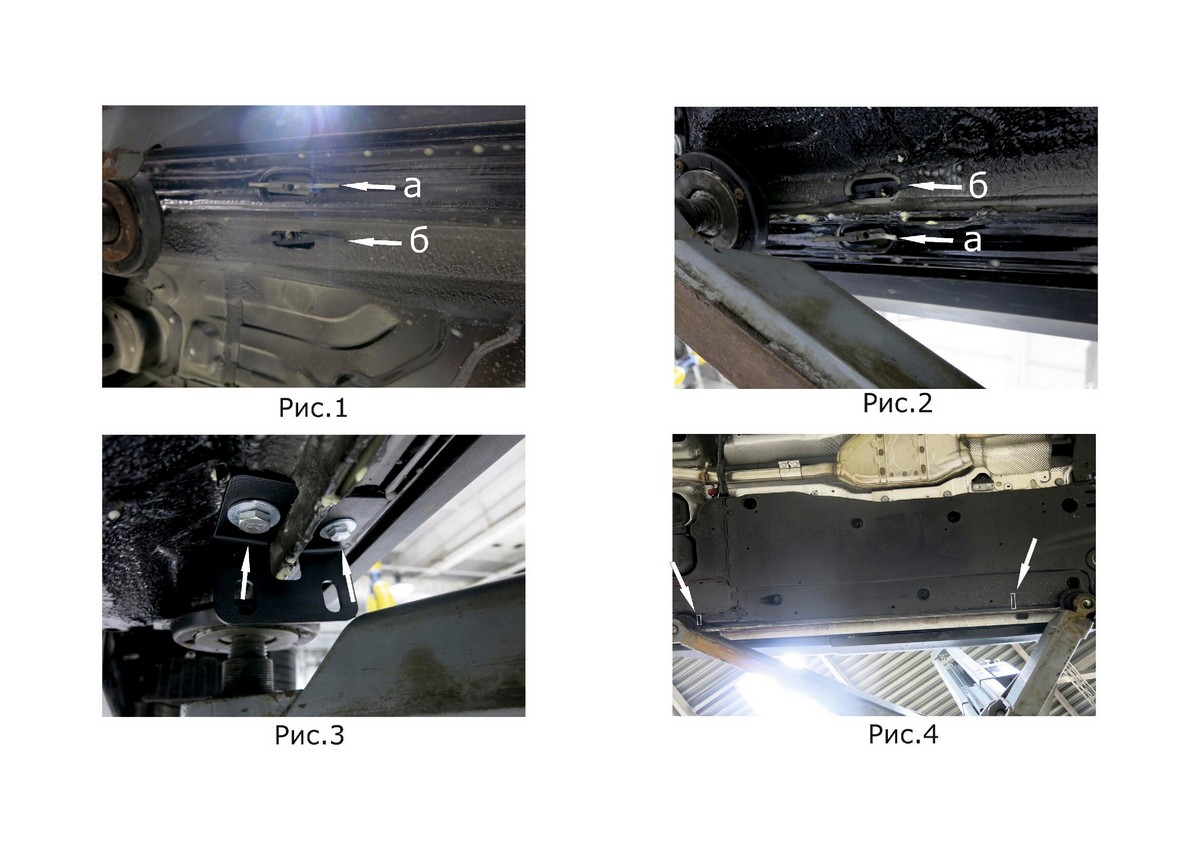 а
б
Рис.1

б
а
Рис.2

Рис.3

Рис.4