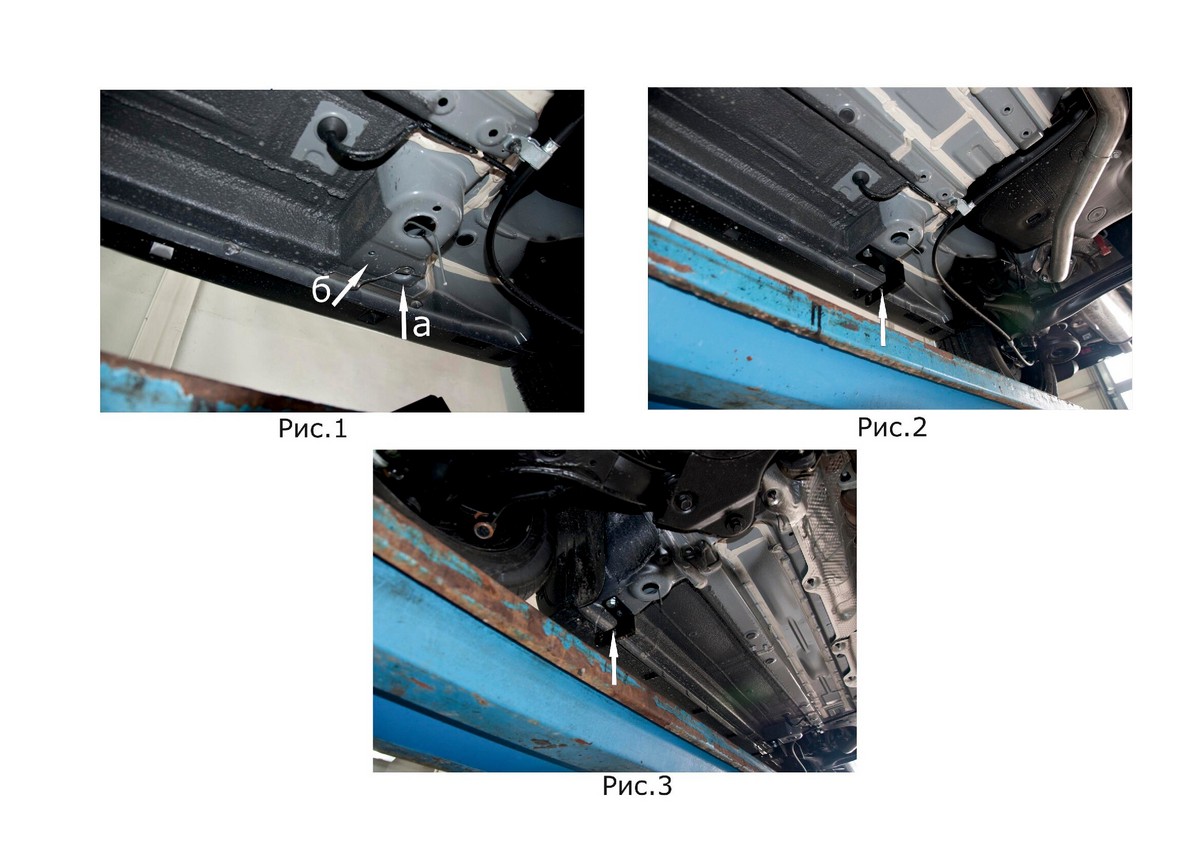 б
а
Рис.1

Рис.2

Рис.3