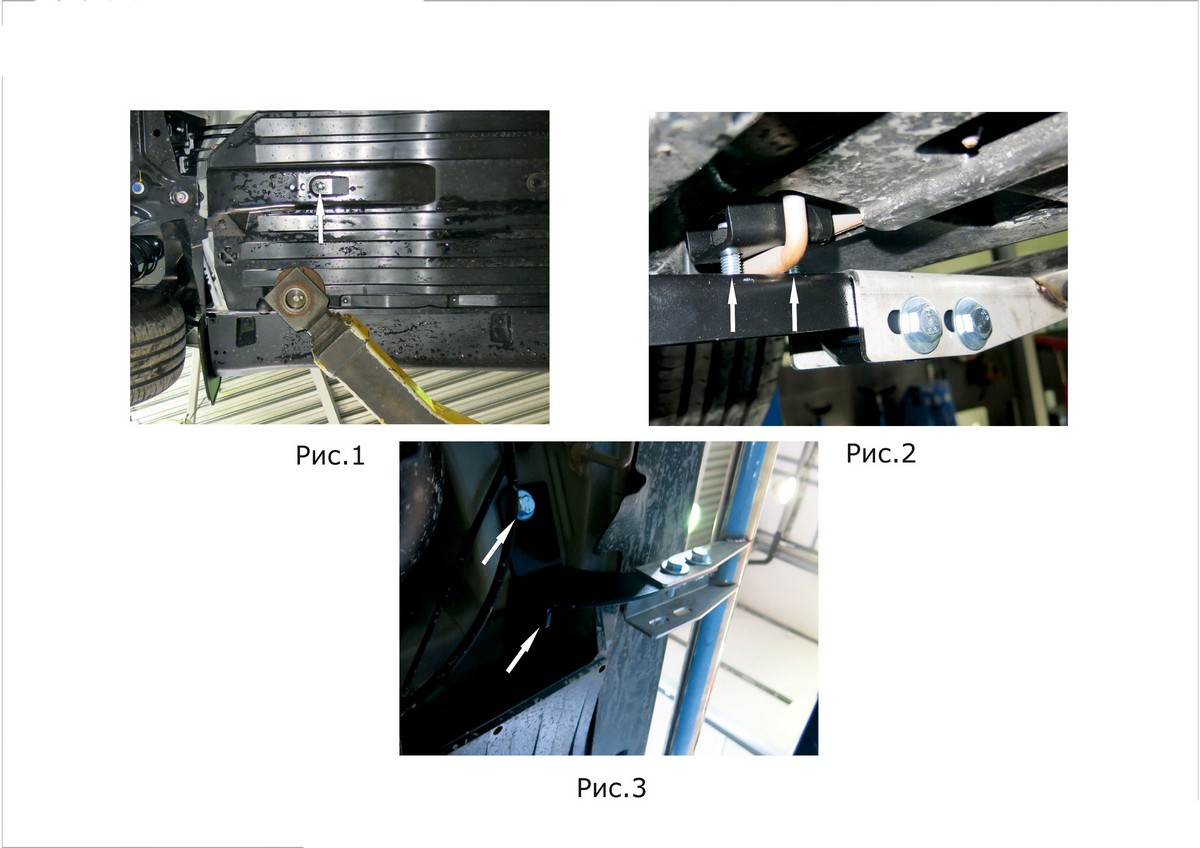 Рис.1

Рис.2

Рис.3