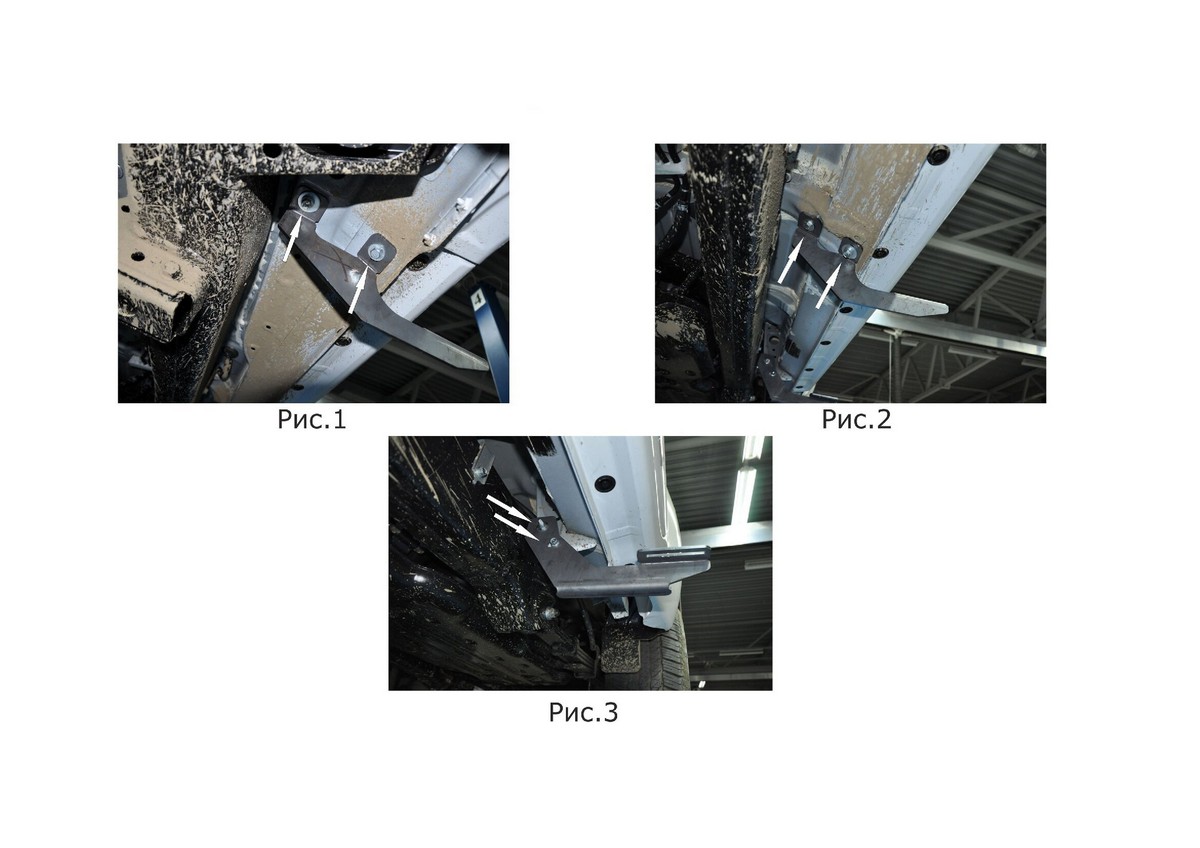 Рис.1

Рис.2

Рис.3