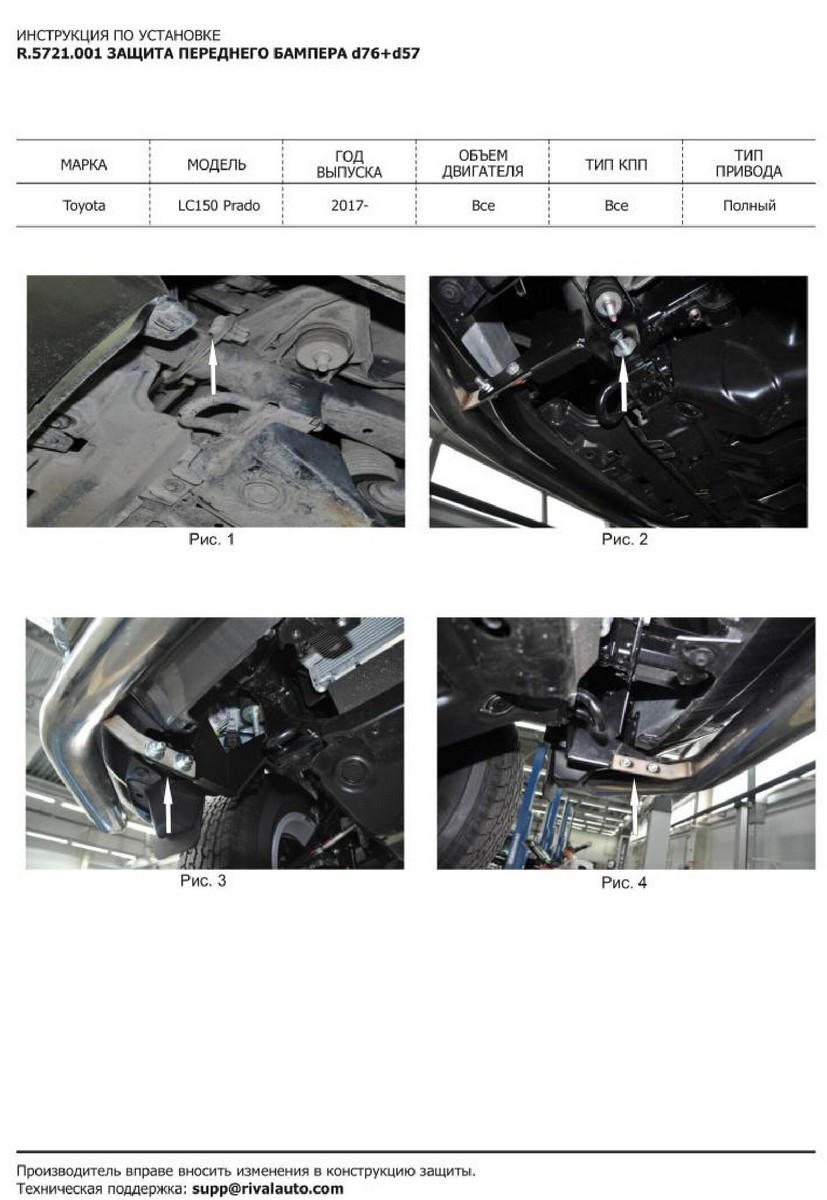 ИНСТРУКЦИЯ ПО УСТАНОВКЕ
R.5721.001 ЗАЩИТА ПЕРЕДНЕГО БАМПЕРА d76+d57

| МАРКА | МОДЕЛЬ | ГОД ВЫПУСКА | ОБЪЕМ ДВИГАТЕЛЯ | ТИП КПП | ТИП ПРИВОДА |
|---|---|---|---|---|---|
| Toyota | LC150 Prado | 2017- | Все | Все | Полный |

Рис. 1

Рис. 2

Рис. 3

Рис. 4

Производитель вправе вносить изменения в конструкцию защиты.
Техническая поддержка: supp@rivalauto.com