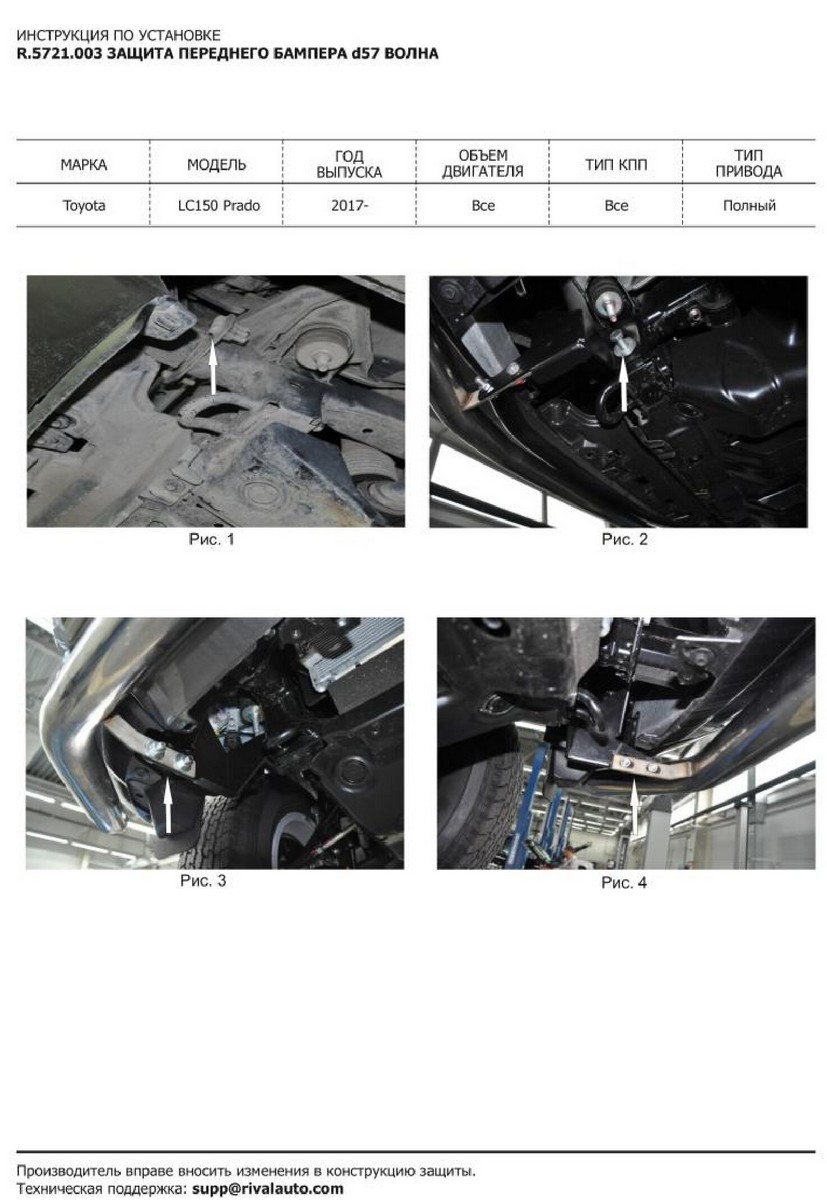 ИНСТРУКЦИЯ ПО УСТАНОВКЕ
R.5721.003 ЗАЩИТА ПЕРЕДНЕГО БАМПЕРА d57 ВОЛНА

| МАРКА | МОДЕЛЬ | ГОД ВЫПУСКА | ОБЪЕМ ДВИГАТЕЛЯ | ТИП КПП | ТИП ПРИВОДА |
|---|---|---|---|---|---|
| Toyota | LC150 Prado | 2017- | Все | Все | Полный |

Рис. 1

Рис. 2

Рис. 3

Рис. 4

Производитель вправе вносить изменения в конструкцию защиты.
Техническая поддержка: supp@rivalauto.com