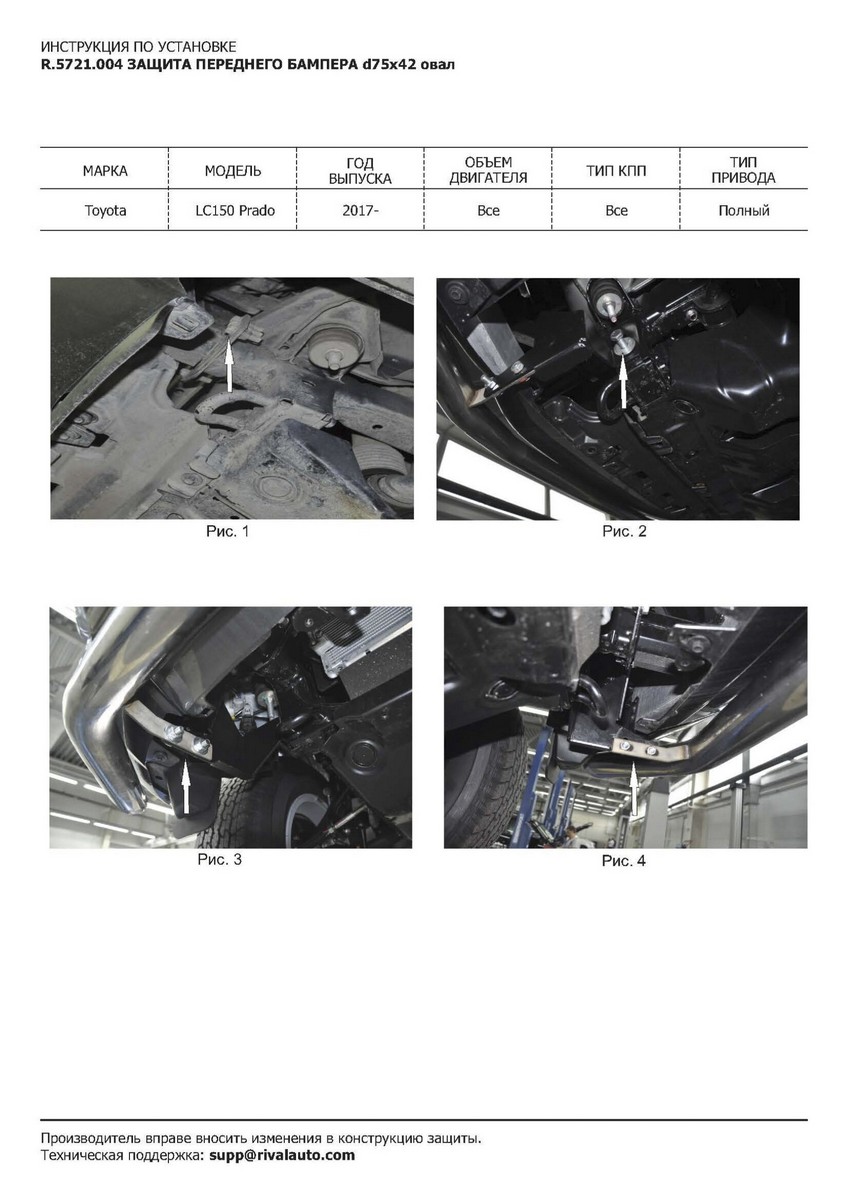 ИНСТРУКЦИЯ ПО УСТАНОВКЕ
R.5721.004 ЗАЩИТА ПЕРЕДНЕГО БАМПЕРА d75x42 овал

| МАРКА | МОДЕЛЬ | ГОД ВЫПУСКА | ОБЪЕМ ДВИГАТЕЛЯ | ТИП КПП | ТИП ПРИВОДА |
|---|---|---|---|---|---|
| Toyota | LC150 Prado | 2017- | Все | Все | Полный |

Рис. 1

Рис. 2

Рис. 3

Рис. 4

Производитель вправе вносить изменения в конструкцию защиты.
Техническая поддержка: supp@rivalauto.com