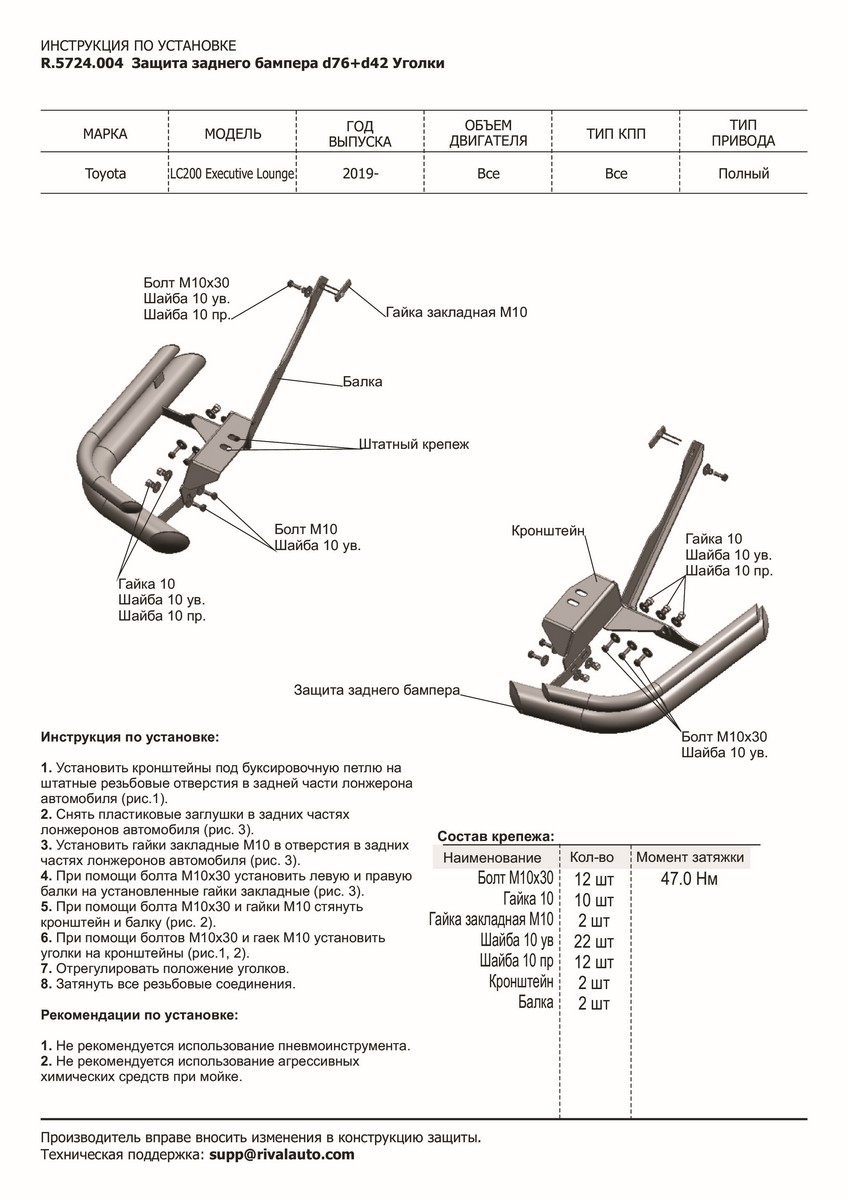 ИНСТРУКЦИЯ ПО УСТАНОВКЕ
R.5724.004 Защита заднего бампера d76+d42 Уголки

| МАРКА | МОДЕЛЬ | ГОД ВЫПУСКА | ОБЪЕМ ДВИГАТЕЛЯ | ТИП КПП | ТИП ПРИВОДА |
|---|---|---|---|---|---|
| Toyota | LC200 Executive Lounge | 2019- | Все | Все | Полный |

Болт М10х30
Шайба 10 ув.
Шайба 10 пр.

Гайка закладная М10

Балка

Штатный крепеж

Болт М10
Шайба 10 ув.

Гайка 10
Шайба 10 ув.
Шайба 10 пр.

Кронштейн

Гайка 10
Шайба 10 ув.
Шайба 10 пр.

Защита заднего бампера

Болт М10х30
Шайба 10 ув.

Инструкция по установке:

1. Установить кронштейны под буксировочную петлю на штатные резьбовые отверстия в задней части лонжерона автомобиля (рис.1).
2. Снять пластиковые заглушки в задних частях лонжеронов автомобиля (рис. 3).
3. Установить гайки закладные М10 в отверстия в задних частях лонжеронов автомобиля (рис. 3).
4. При помощи болта М10х30 установить левую и правую балки на установленные гайки закладные (рис. 3).
5. При помощи болта М10х30 и гайки М10 стянуть кронштейн и балку (рис. 2).
6. При помощи болтов М10х30 и гаек М10 установить уголки на кронштейны (рис.1, 2).
7. Отрегулировать положение уголков.
8. Затянуть все резьбовые соединения.

Рекомендации по установке:

1. Не рекомендуется использование пневмоинструмента.
2. Не рекомендуется использование агрессивных химических средств при мойке.

Состав крепежа:

| Наименование | Кол-во | Момент затяжки |
|---|---|---|
| Болт М10х30 | 12 шт | 47.0 Нм |
| Гайка 10 | 10 шт | |
| Гайка закладная М10 | 2 шт | |
| Шайба 10 ув | 22 шт | |
| Шайба 10 пр | 12 шт | |
| Кронштейн | 2 шт | |
| Балка | 2 шт | |

Производитель вправе вносить изменения в конструкцию защиты.
Техническая поддержка: supp@rivalauto.com