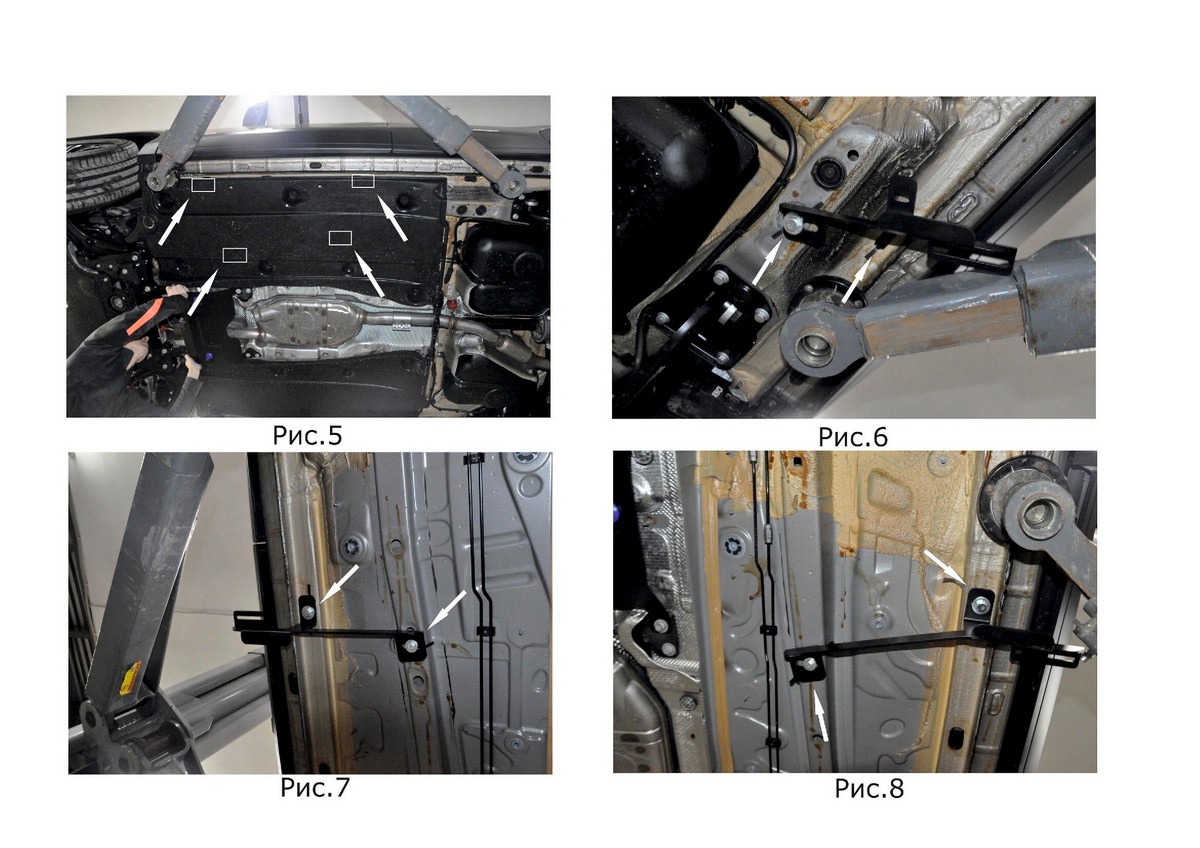 Рис.5

Рис.6

Рис.7

Рис.8