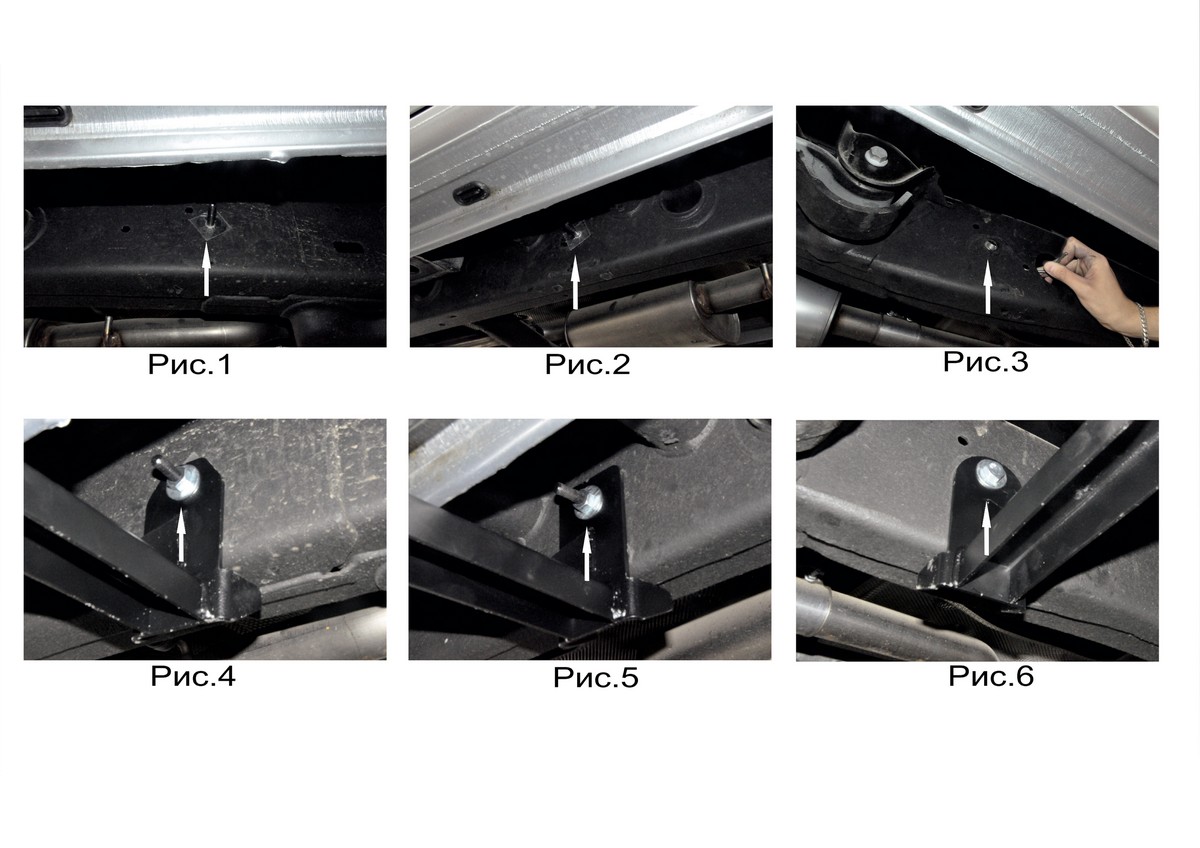 Рис.1

Рис.2

Рис.3

Рис.4

Рис.5

Рис.6