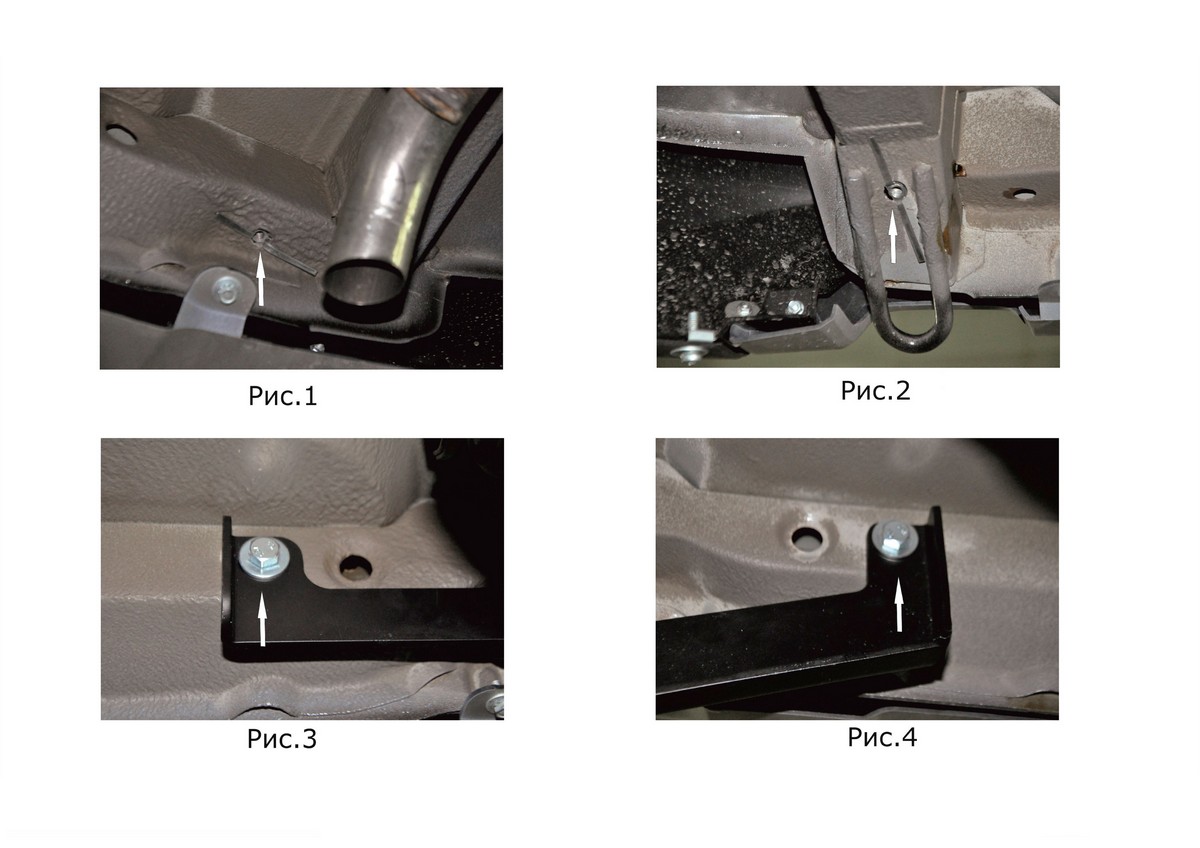 Рис.1

Рис.2

Рис.3

Рис.4