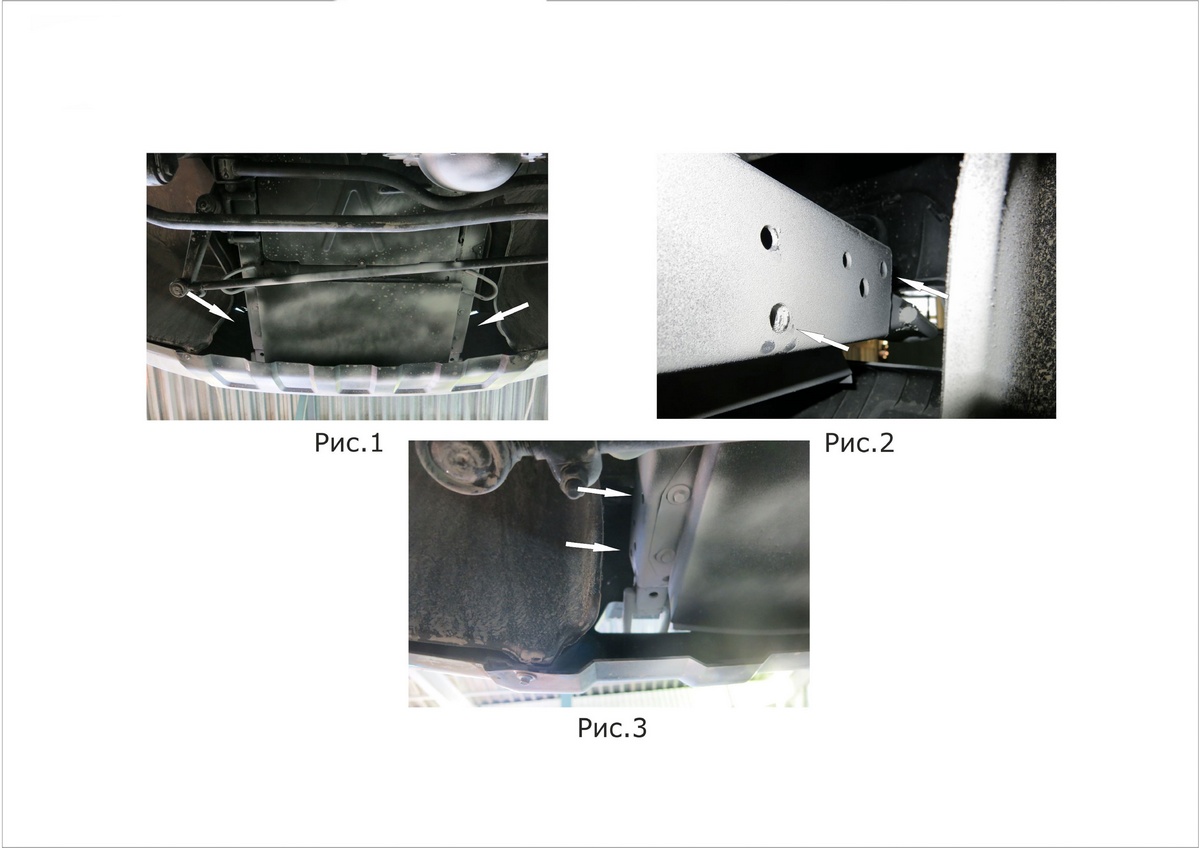 Рис.1

Рис.2

Рис.3