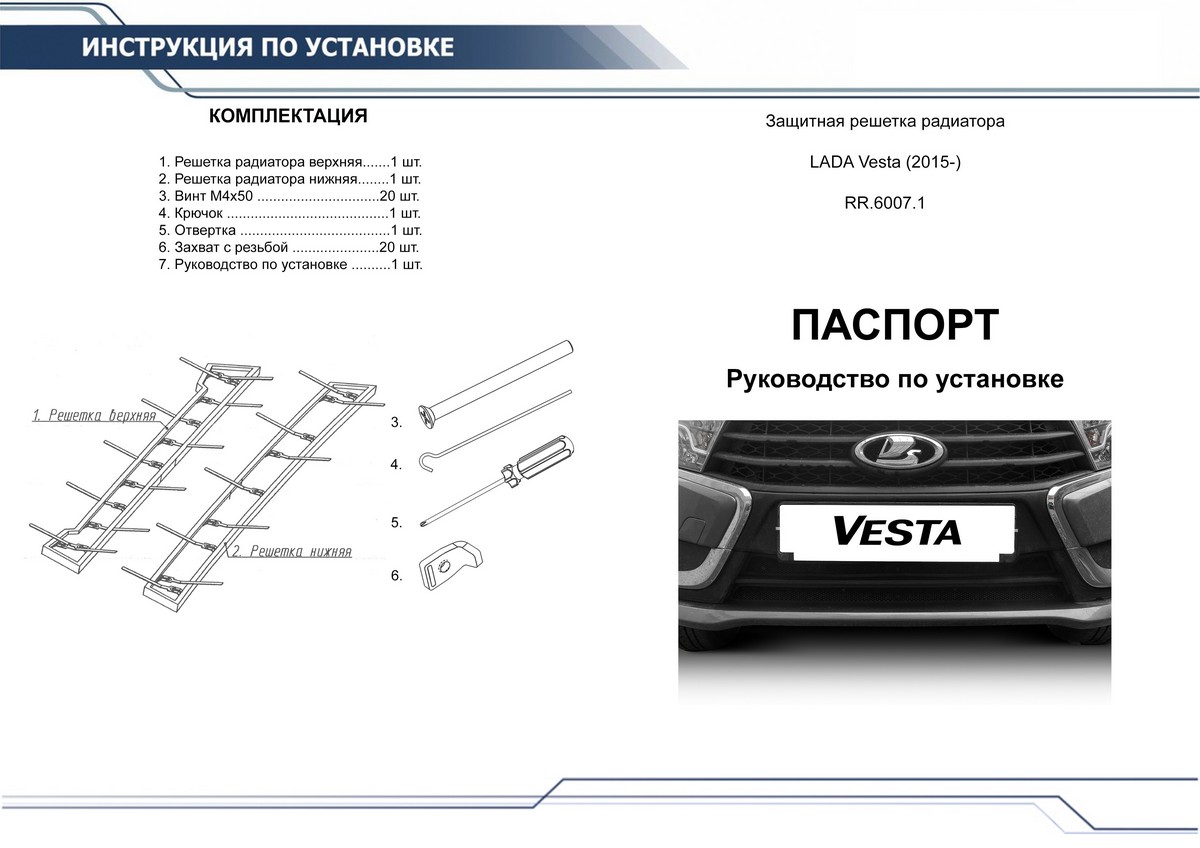 ИНСТРУКЦИЯ ПО УСТАНОВКЕ

КОМПЛЕКТАЦИЯ

1. Решетка радиатора верхняя.......1 шт.
2. Решетка радиатора нижняя........1 шт.
3. Винт М4х50 ...............................20 шт.
4. Крючок .........................................1 шт.
5. Отвертка ......................................1 шт.
6. Захват с резьбой ......................20 шт.
7. Руководство по установке ..........1 шт.

1. Решетка верхняя

2. Решетка нижняя

3.

4.

5.

6.

Защитная решетка радиатора

LADA Vesta (2015-)

RR.6007.1

ПАСПОРТ

Руководство по установке

VESTA