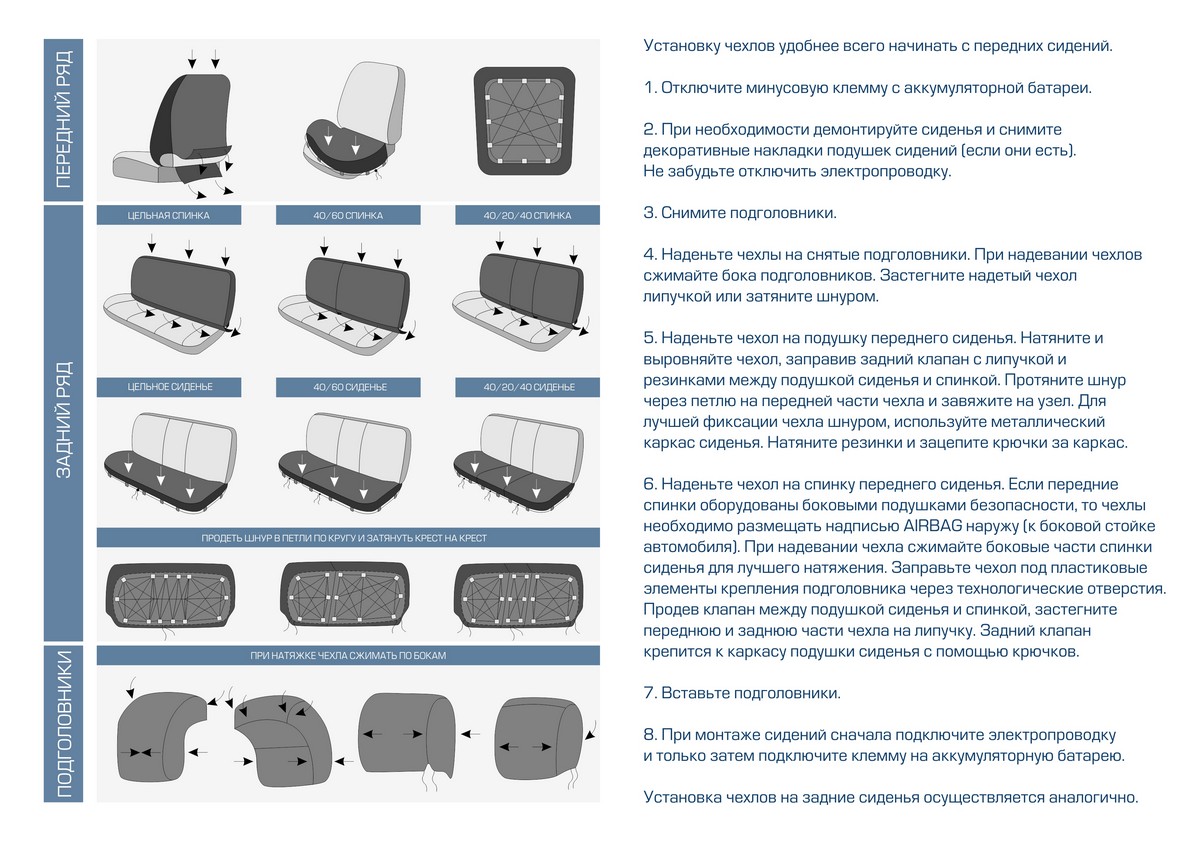 ПЕРЕДНИЙ РЯД

ЗАДНИЙ РЯД

ЦЕЛЬНАЯ СПИНКА

40/60 СПИНКА

40/20/40 СПИНКА

ЦЕЛЬНОЕ СИДЕНЬЕ

40/60 СИДЕНЬЕ

40/20/40 СИДЕНЬЕ

ПРОДЕТЬ ШНУР В ПЕТЛИ ПО КРУГУ И ЗАТЯНУТЬ КРЕСТ НА КРЕСТ

ПОДГОЛОВНИКИ

ПРИ НАТЯЖКЕ ЧЕХЛА СЖИМАТЬ ПО БОКАМ

Установку чехлов удобнее всего начинать с передних сидений.

1. Отключите минусовую клемму с аккумуляторной батареи.

2. При необходимости демонтируйте сиденья и снимите декоративные накладки подушек сидений (если они есть). Не забудьте отключить электропроводку.

3. Снимите подголовники.

4. Наденьте чехлы на снятые подголовники. При надевании чехлов сжимайте бока подголовников. Застегните надетый чехол липучкой или затяните шнуром.

5. Наденьте чехол на подушку переднего сиденья. Натяните и выровняйте чехол, заправив задний клапан с липучкой и резинками между подушкой сиденья и спинкой. Протяните шнур через петлю на передней части чехла и завяжите на узел. Для лучшей фиксации чехла шнуром, используйте металлический каркас сиденья. Натяните резинки и зацепите крючки за каркас.

6. Наденьте чехол на спинку переднего сиденья. Если передние спинки оборудованы боковыми подушками безопасности, то чехлы необходимо размещать надписью AIRBAG наружу (к боковой стойке автомобиля). При надевании чехла сжимайте боковые части спинки сиденья для лучшего натяжения. Заправьте чехол под пластиковые элементы крепления подголовника через технологические отверстия. Продев клапан между подушкой сиденья и спинкой, застегните переднюю и заднюю части чехла на липучку. Задний клапан крепится к каркасу подушки сиденья с помощью крючков.

7. Вставьте подголовники.

8. При монтаже сидений сначала подключите электропроводку и только затем подключите клемму на аккумуляторную батарею.

Установка чехлов на задние сиденья осуществляется аналогично.