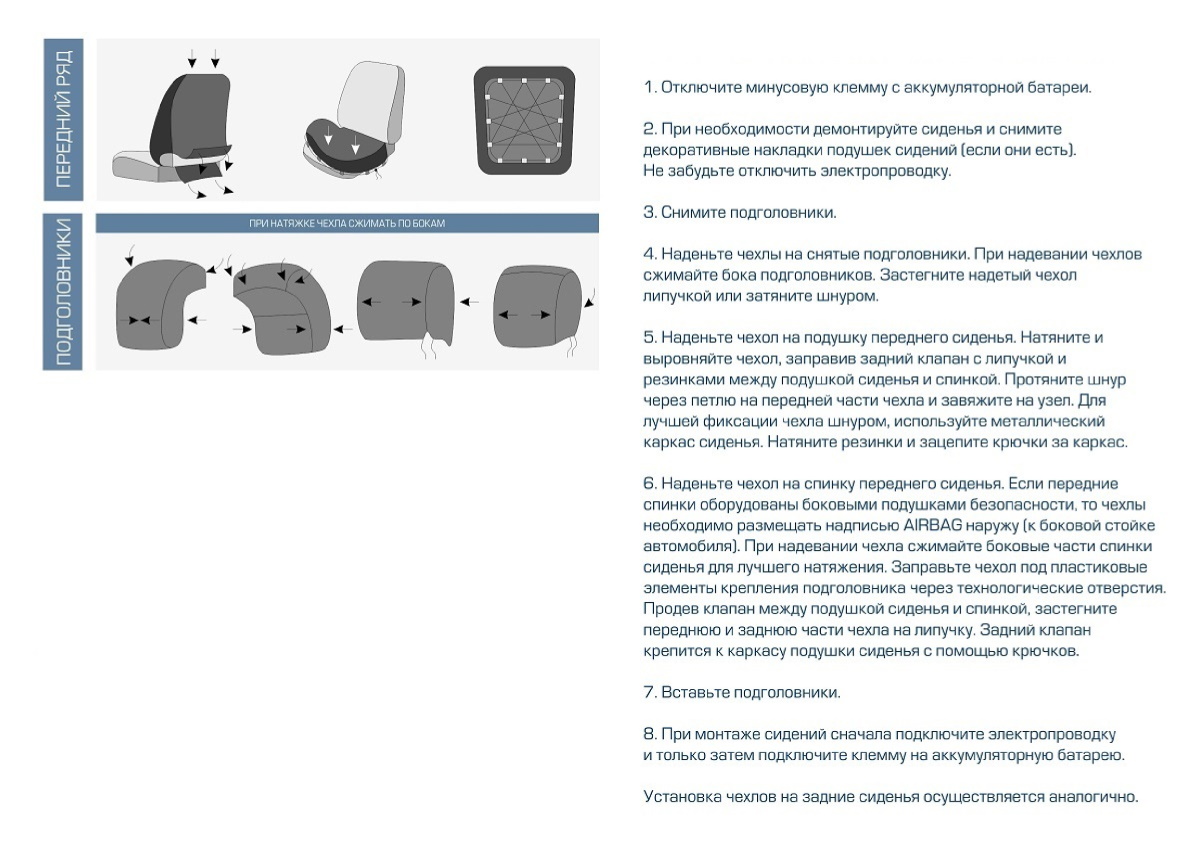 ПЕРЕДНИЙ РЯД

ПОДГОЛОВНИКИ

ПРИ НАТЯЖКЕ ЧЕХЛА СЖИМАТЬ ПО БОКАМ

1. Отключите минусовую клемму с аккумуляторной батареи.

2. При необходимости демонтируйте сиденья и снимите декоративные накладки подушек сидений (если они есть). Не забудьте отключить электропроводку.

3. Снимите подголовники.

4. Наденьте чехлы на снятые подголовники. При надевании чехлов сжимайте бока подголовников. Застегните надетый чехол липучкой или затяните шнуром.

5. Наденьте чехол на подушку переднего сиденья. Натяните и выровняйте чехол, заправив задний клапан с липучкой и резинками между подушкой сиденья и спинкой. Протяните шнур через петлю на передней части чехла и завяжите на узел. Для лучшей фиксации чехла шнуром, используйте металлический каркас сиденья. Натяните резинки и зацепите крючки за каркас.

6. Наденьте чехол на спинку переднего сиденья. Если передние спинки оборудованы боковыми подушками безопасности, то чехлы необходимо размещать надписью AIRBAG наружу (к боковой стойке автомобиля). При надевании чехла сжимайте боковые части спинки сиденья для лучшего натяжения. Заправьте чехол под пластиковые элементы крепления подголовника через технологические отверстия. Продев клапан между подушкой сиденья и спинкой, застегните переднюю и заднюю части чехла на липучку. Задний клапан крепится к каркасу подушки сиденья с помощью крючков.

7. Вставьте подголовники.

8. При монтаже сидений сначала подключите электропроводку и только затем подключите клемму на аккумуляторную батарею.

Установка чехлов на задние сиденья осуществляется аналогично.